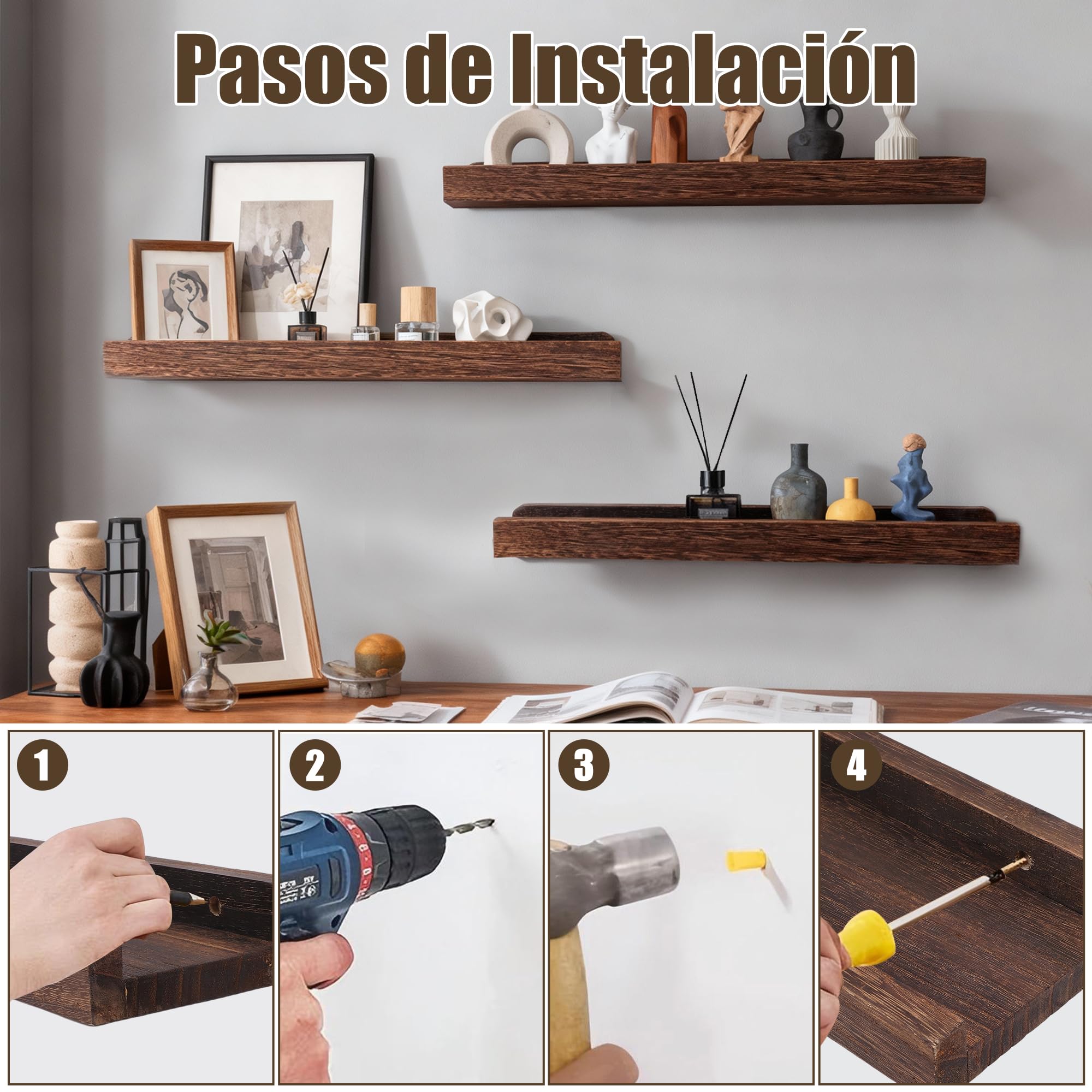 Pasos de Instalación

1

2

3

4