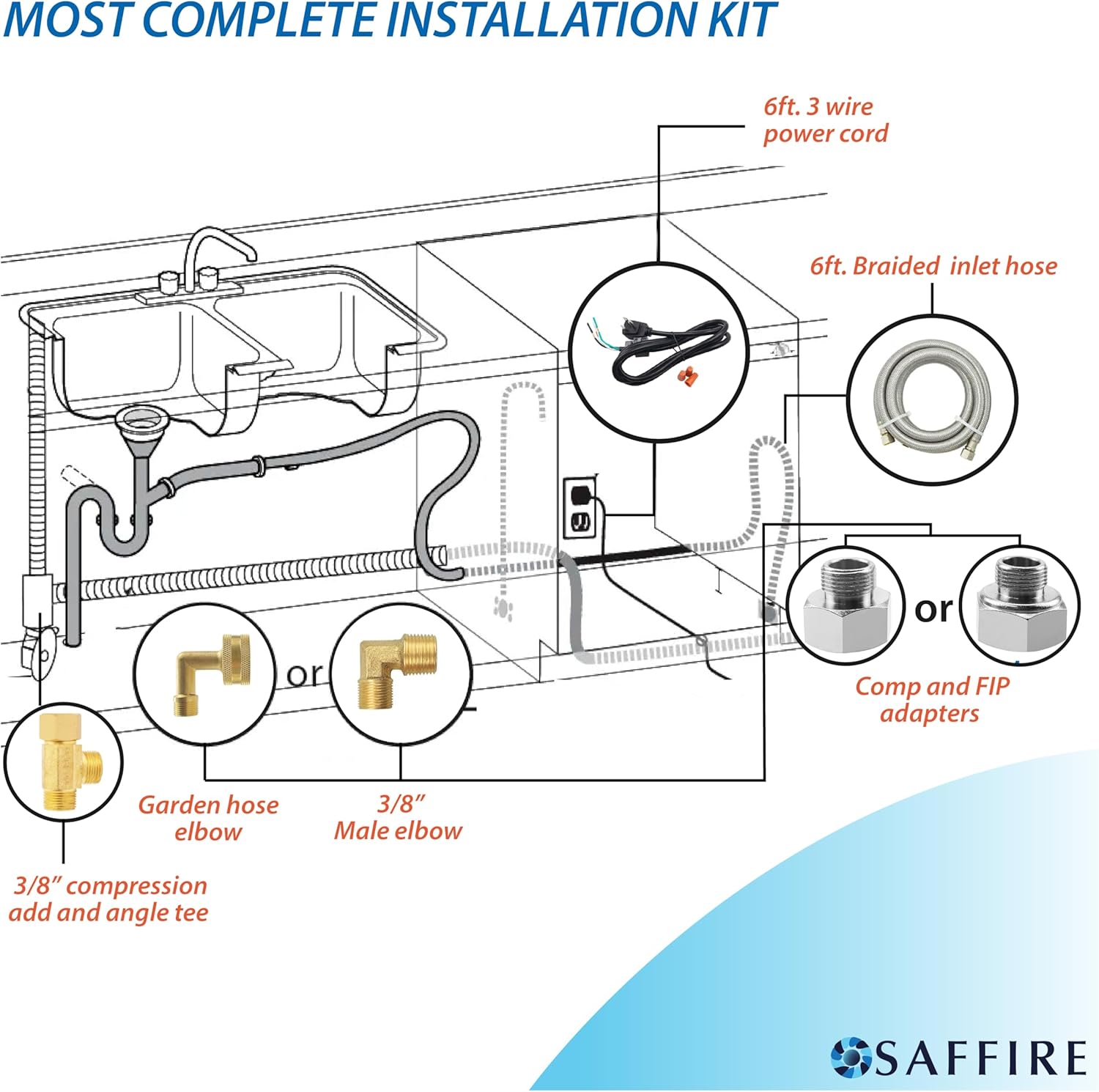 MOST COMPLETE INSTALLATION KIT

6ft. 3 wire power cord

6ft. Braided inlet hose

or

Comp and FIP adapters

or

Garden hose elbow

3/8" Male elbow

3/8" compression add and angle tee

SAFFIRE