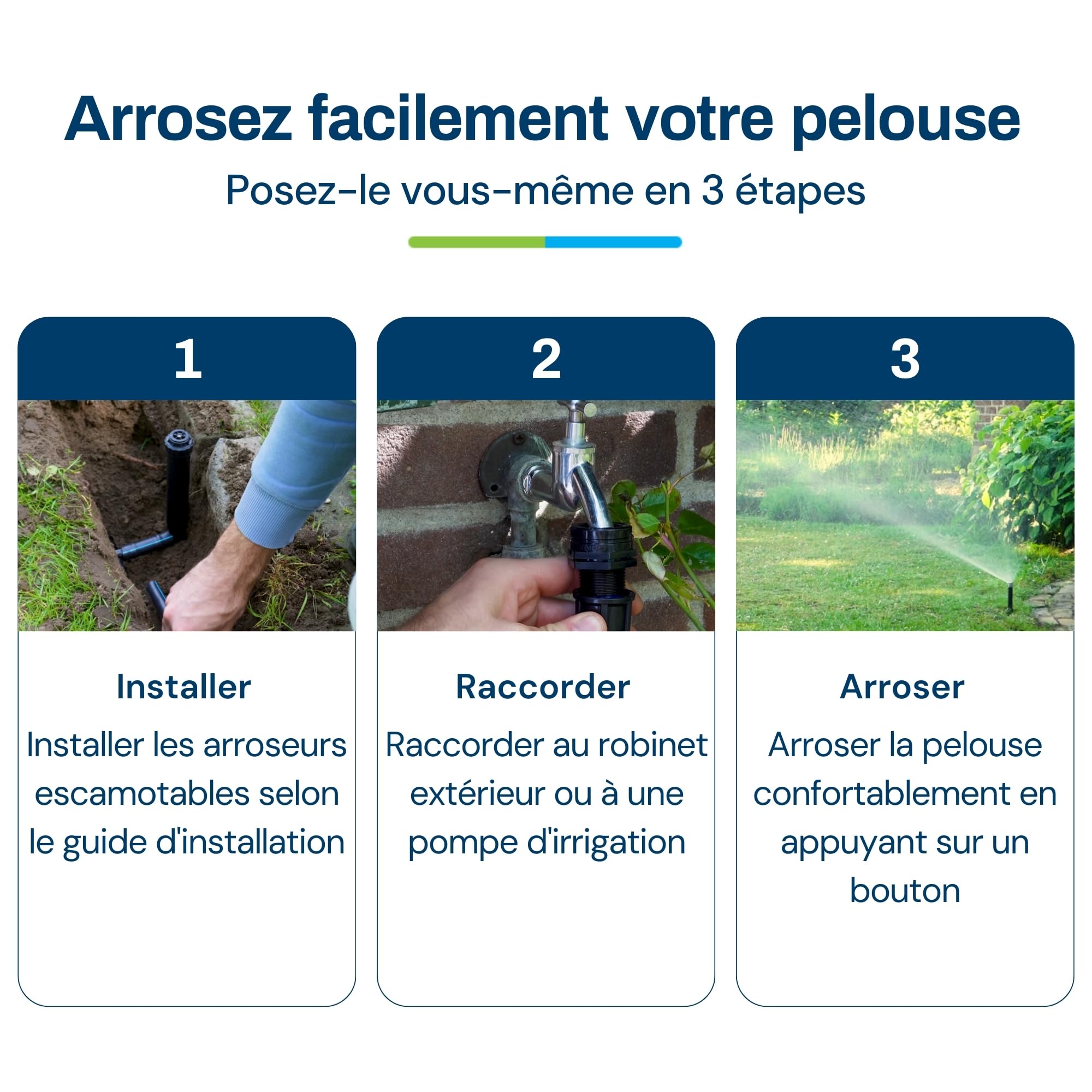 Arrosez facilement votre pelouse

Posez-le vous-même en 3 étapes

1

Installer

Installer les arroseurs escamotables selon le guide d'installation

2

Raccorder

Raccorder au robinet extérieur ou à une pompe d'irrigation

3

Arroser

Arroser la pelouse confortablement en appuyant sur un bouton