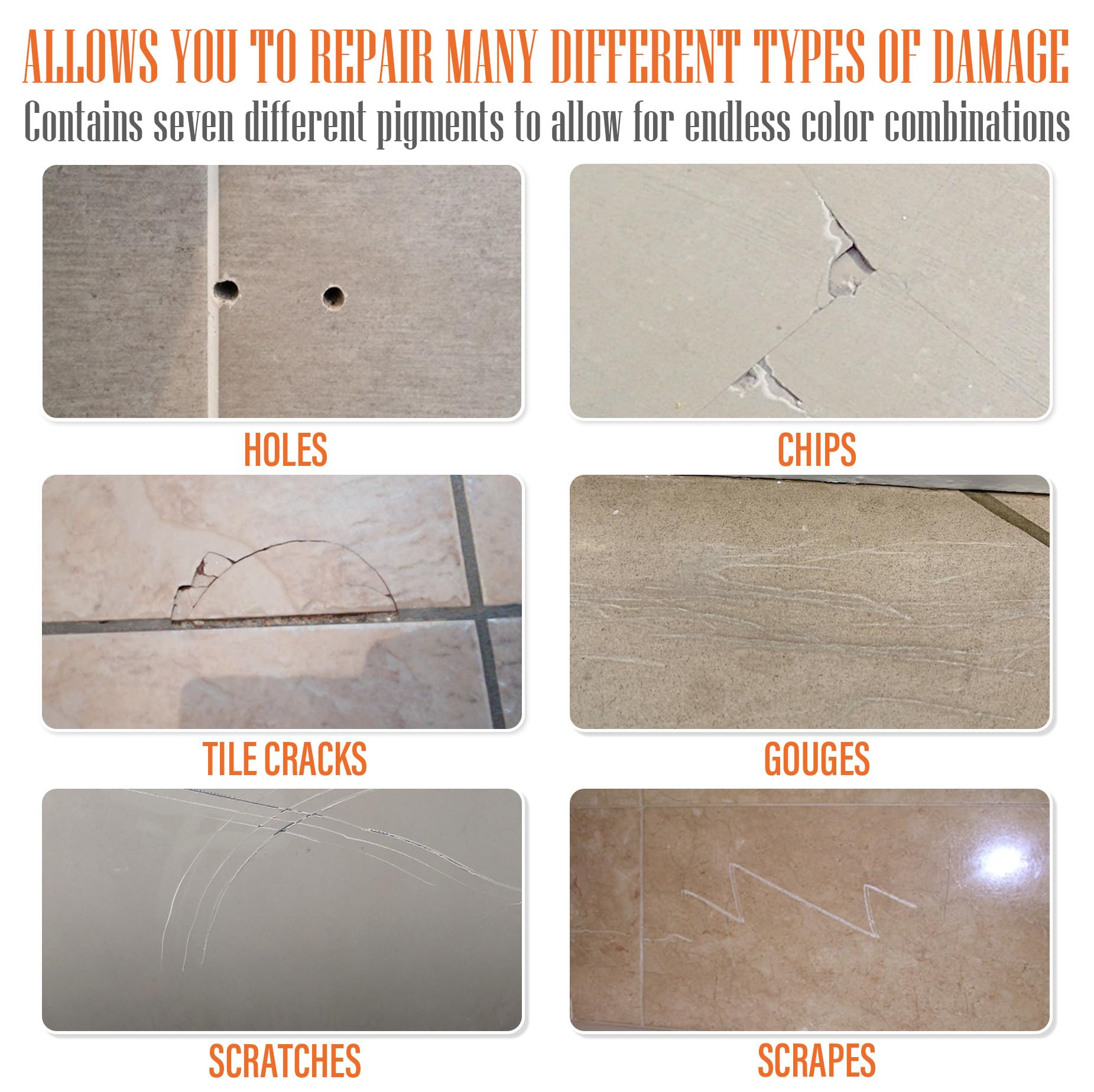 ALLOWS YOU TO REPAIR MANY DIFFERENT TYPES OF DAMAGE

Contains seven different pigments to allow for endless color combinations

HOLES

CHIPS

TILE CRACKS

GOUGES

SCRATCHES

SCRAPES