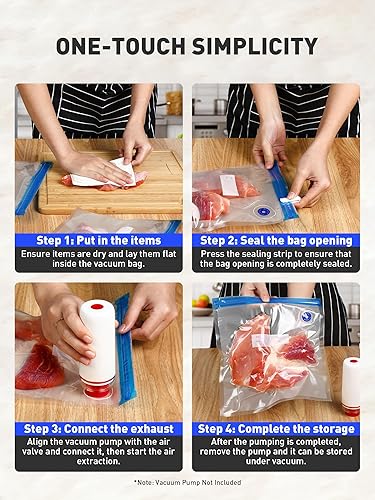 ONE-TOUCH SIMPLICITY

Step 1: Put in the items
Ensure items are dry and lay them flat inside the vacuum bag.

Step 2: Seal the bag opening
Press the sealing strip to ensure that the bag opening is completely sealed.

Step 3: Connect the exhaust
Align the vacuum pump with the air valve and connect it, then start the air extraction.

Step 4: Complete the storage
After the pumping is completed, remove the pump and it can be stored under vacuum.

*Note: Vacuum Pump Not Included