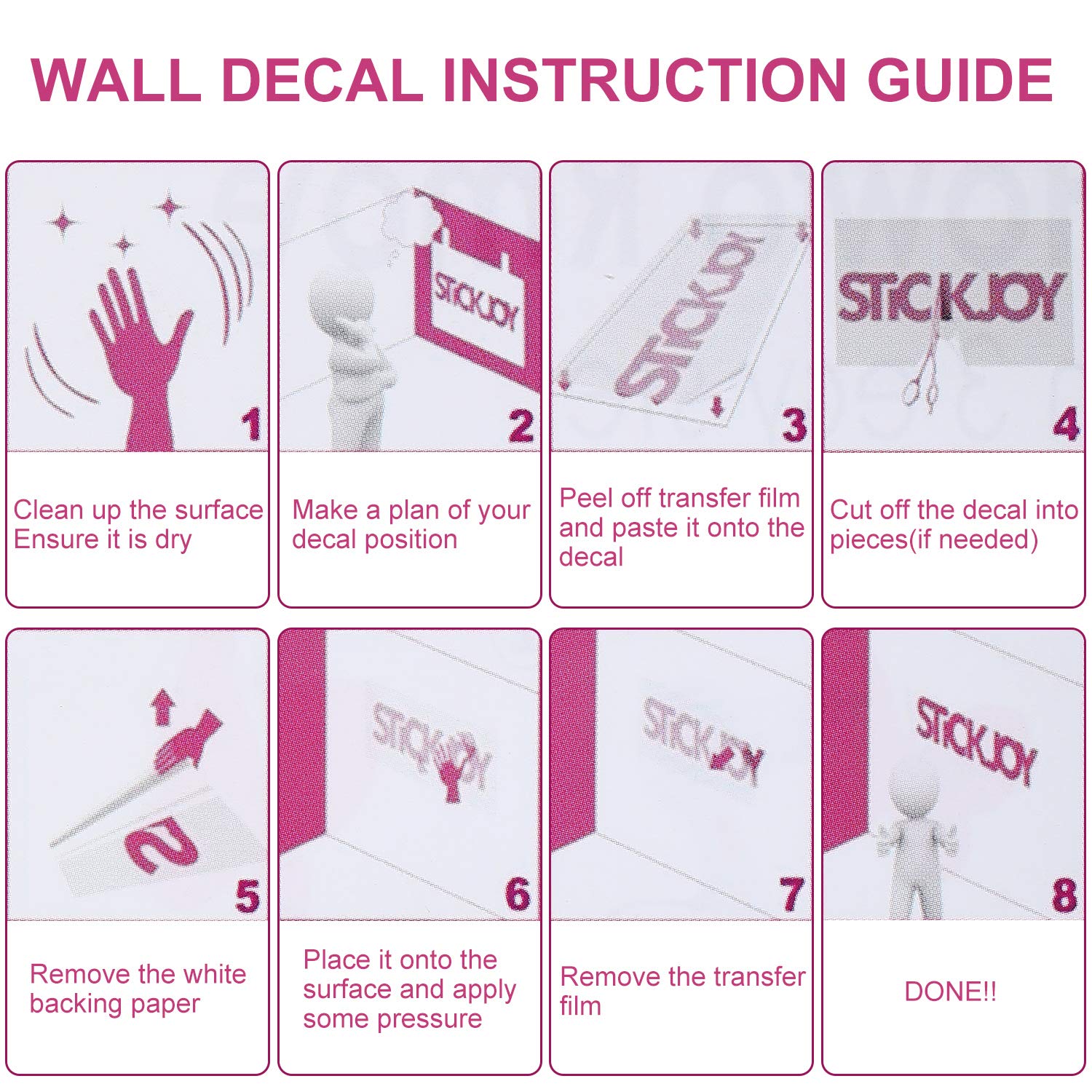 WALL DECAL INSTRUCTION GUIDE

1

Clean up the surface Ensure it is dry

STICKJOY

2

Make a plan of your decal position

STICKJOY

3

Peel off transfer film and paste it onto the decal

STICKJOY

4

Cut off the decal into pieces(if needed)

5

Remove the white backing paper

STICKJOY

6

Place it onto the surface and apply some pressure

STICKJOY

7

Remove the transfer film

STICKJOY

8

DONE!!