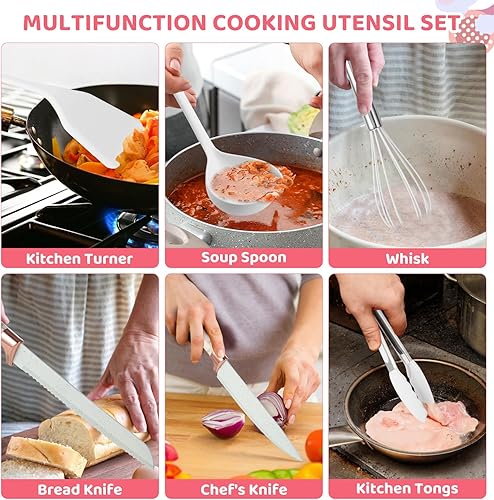 MULTIFUNCTION COOKING UTENSIL SET

Kitchen Turner

Soup Spoon

Whisk

Bread Knife

Chef's Knife

Kitchen Tongs