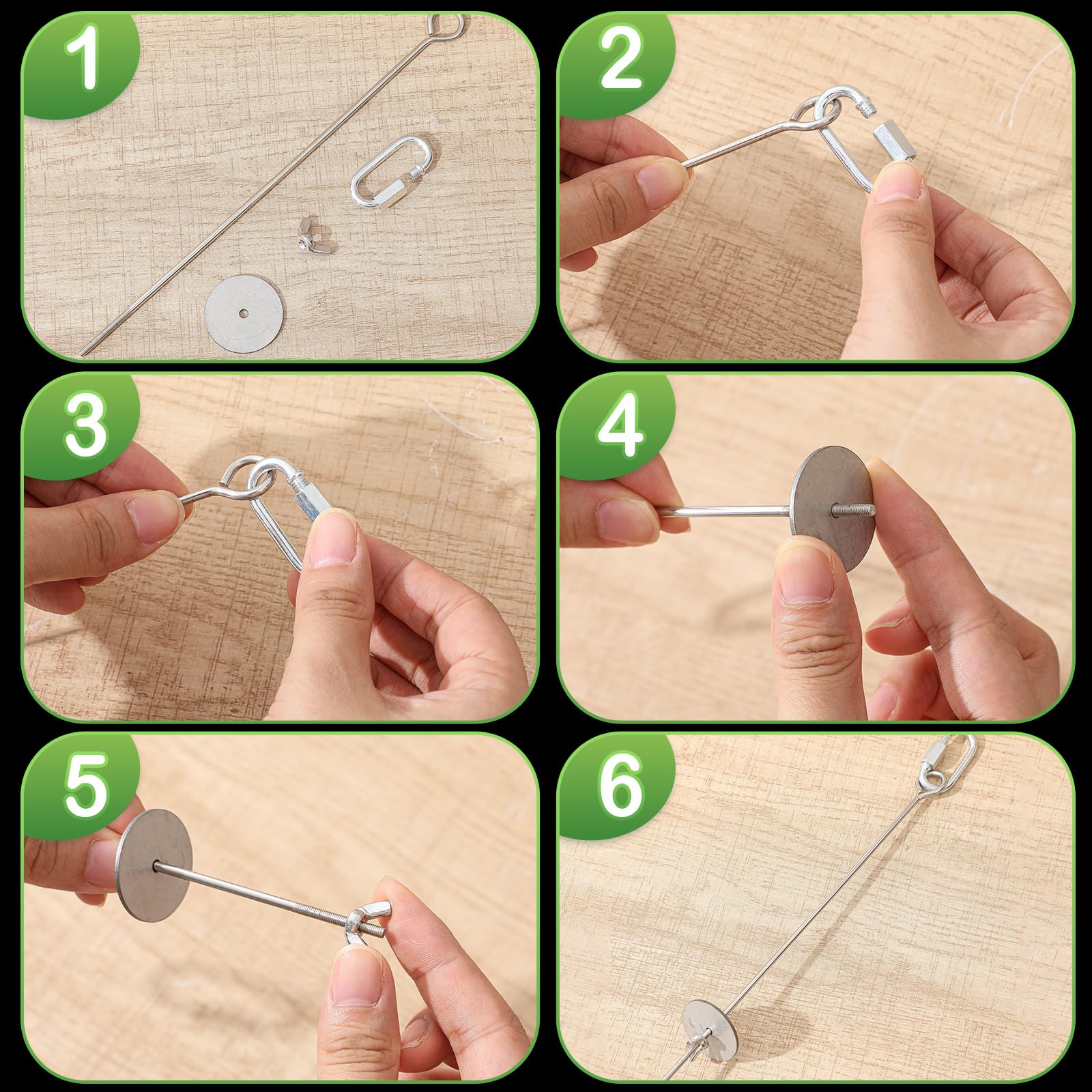 1

2

3

4

5

6