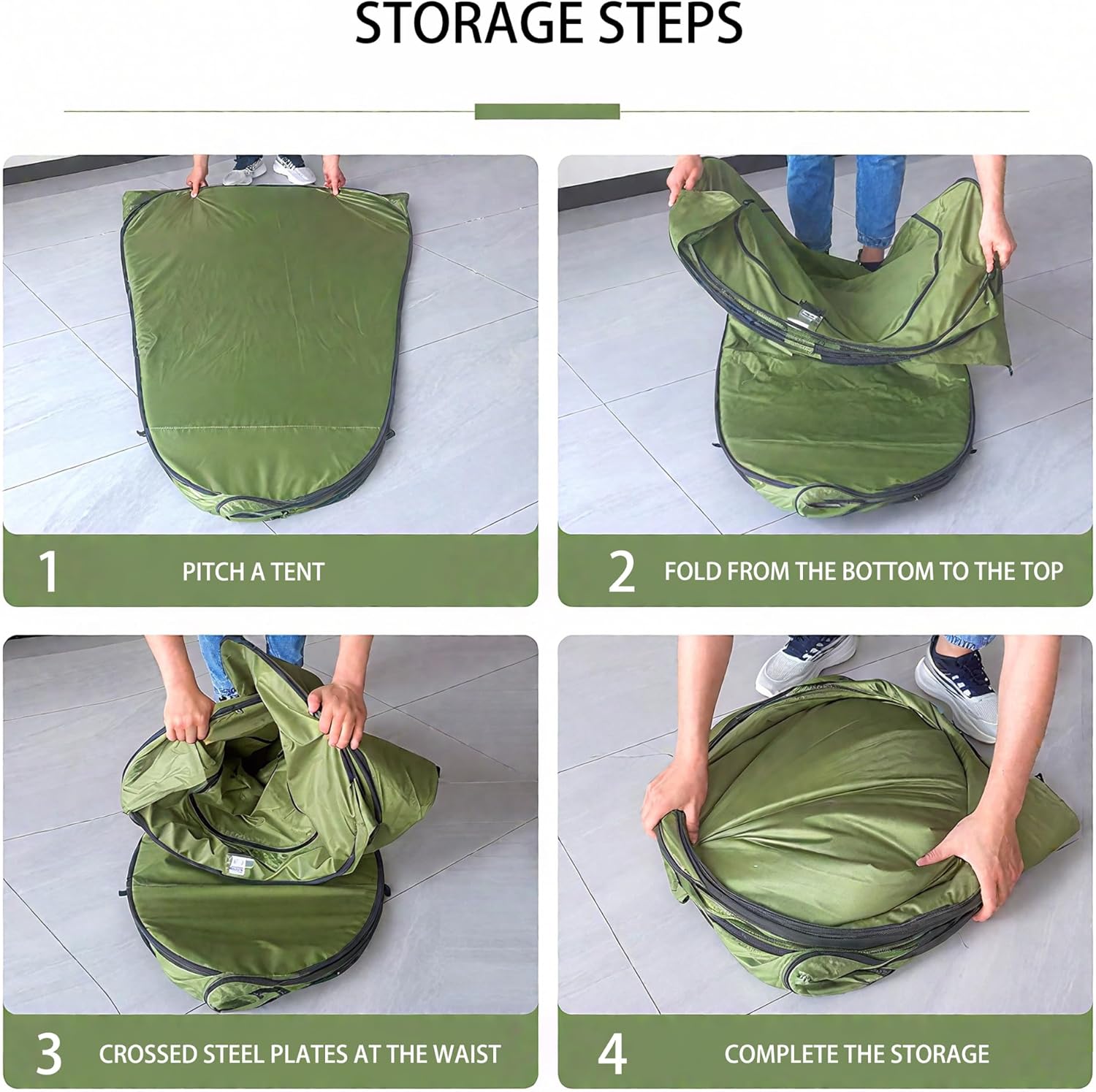 STORAGE STEPS

1 PITCH A TENT

2 FOLD FROM THE BOTTOM TO THE TOP

3 CROSSED STEEL PLATES AT THE WAIST

4 COMPLETE THE STORAGE