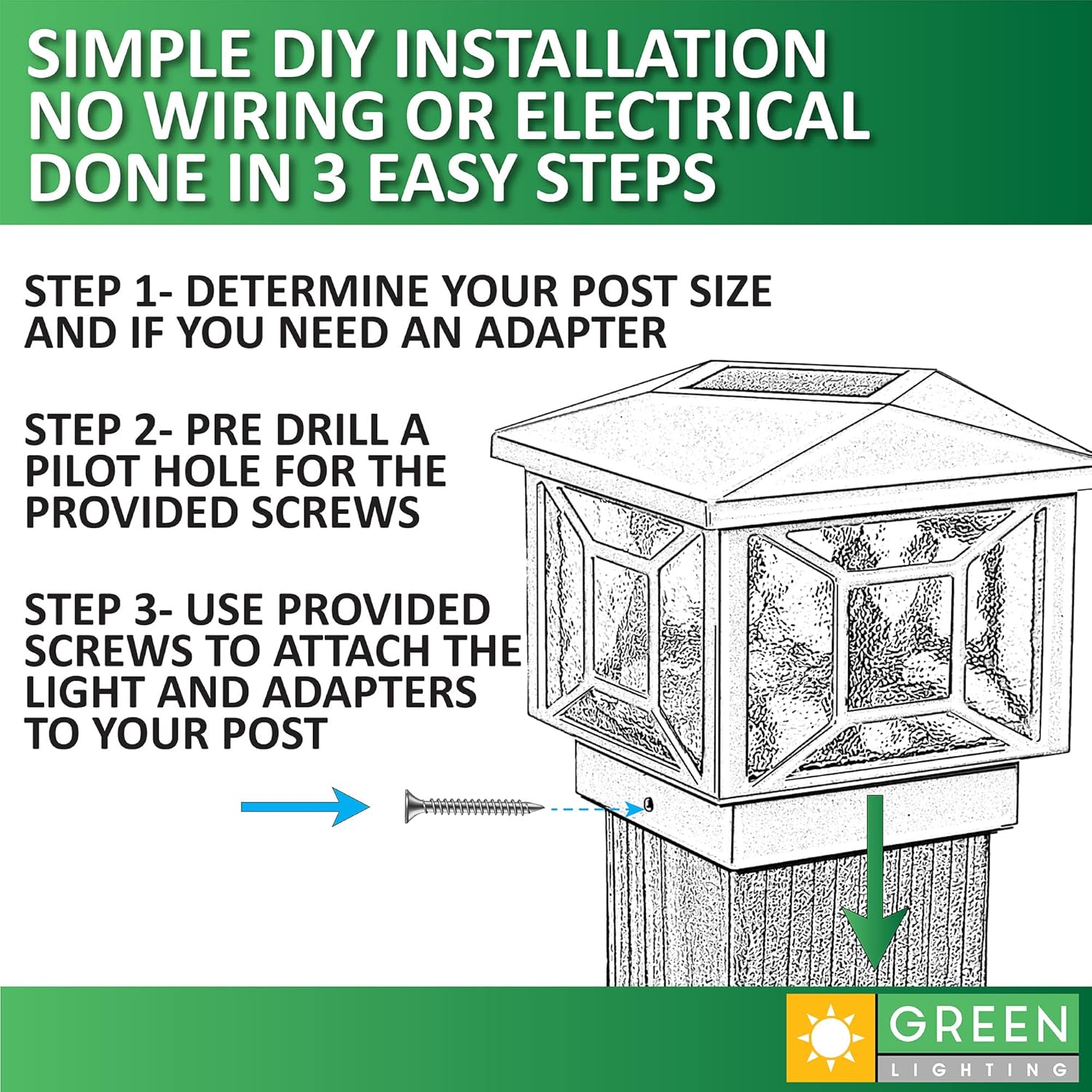 SIMPLE DIY INSTALLATION
NO WIRING OR ELECTRICAL
DONE IN 3 EASY STEPS

STEP 1- DETERMINE YOUR POST SIZE AND IF YOU NEED AN ADAPTER

STEP 2- PRE DRILL A PILOT HOLE FOR THE PROVIDED SCREWS

STEP 3- USE PROVIDED SCREWS TO ATTACH THE LIGHT AND ADAPTERS TO YOUR POST

GREEN
LIGHTING