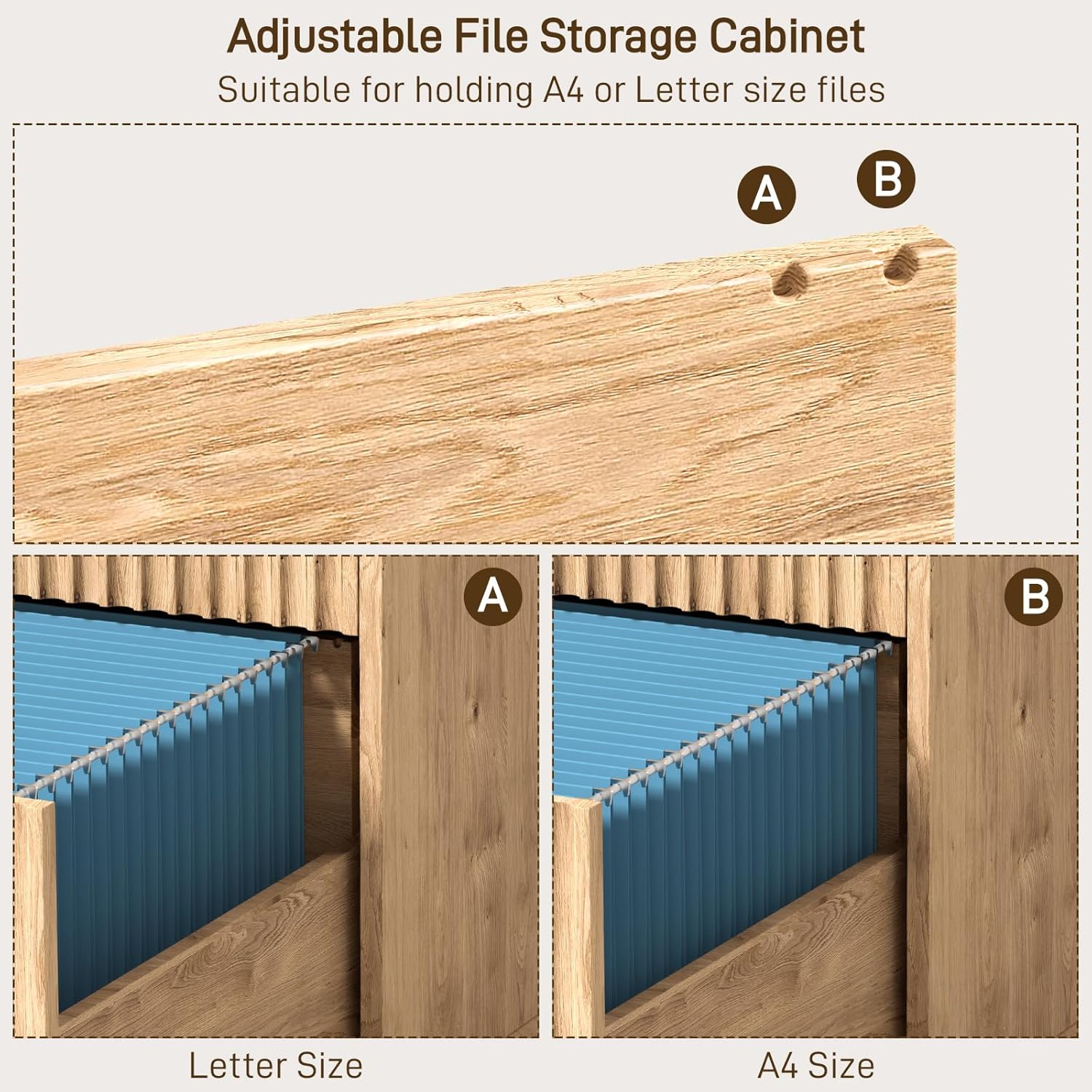 Adjustable File Storage Cabinet
Suitable for holding A4 or Letter size files

A B

A

B

Letter Size

A4 Size