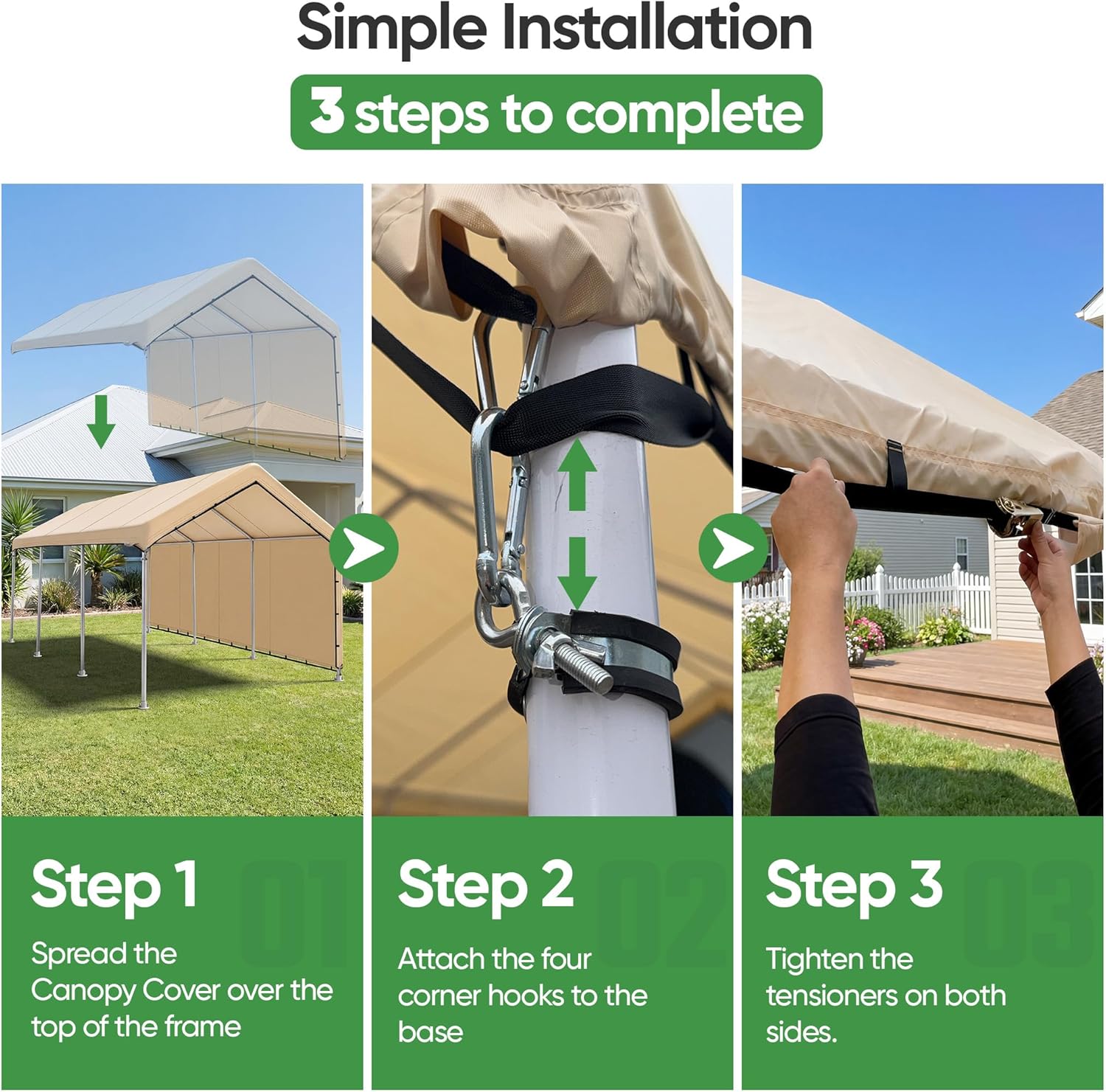 Simple Installation

3 steps to complete

Step 1 01

Spread the Canopy Cover over the top of the frame

Step 2 02

Attach the four corner hooks to the base

Step 3 03

Tighten the tensioners on both sides.