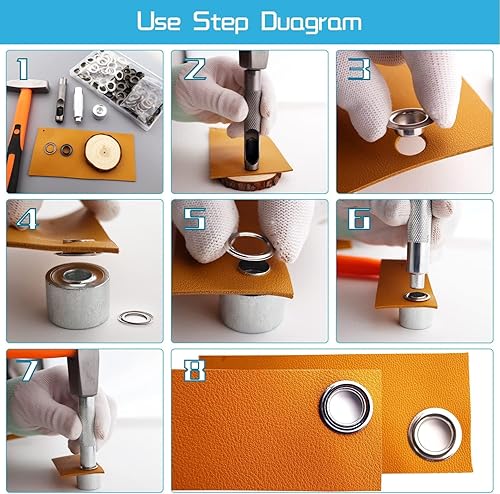 Use Step Duagram

1

2

3

4

5

6

7

8