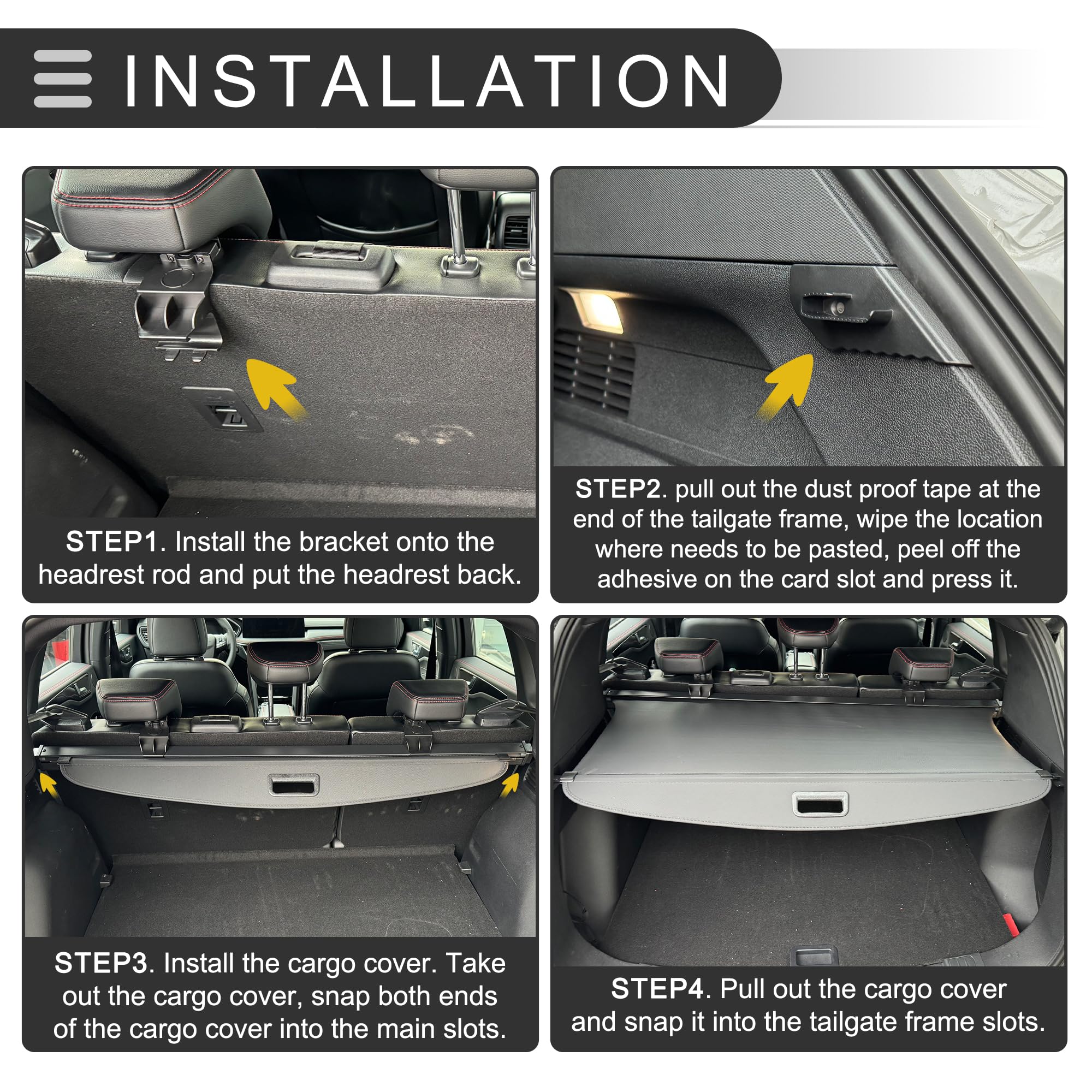 INSTALLATION

STEP1. Install the bracket onto the headrest rod and put the headrest back.

STEP2. pull out the dust proof tape at the end of the tailgate frame, wipe the location where needs to be pasted, peel off the adhesive on the card slot and press it.

STEP3. Install the cargo cover. Take out the cargo cover, snap both ends of the cargo cover into the main slots.

STEP4. Pull out the cargo cover and snap it into the tailgate frame slots.