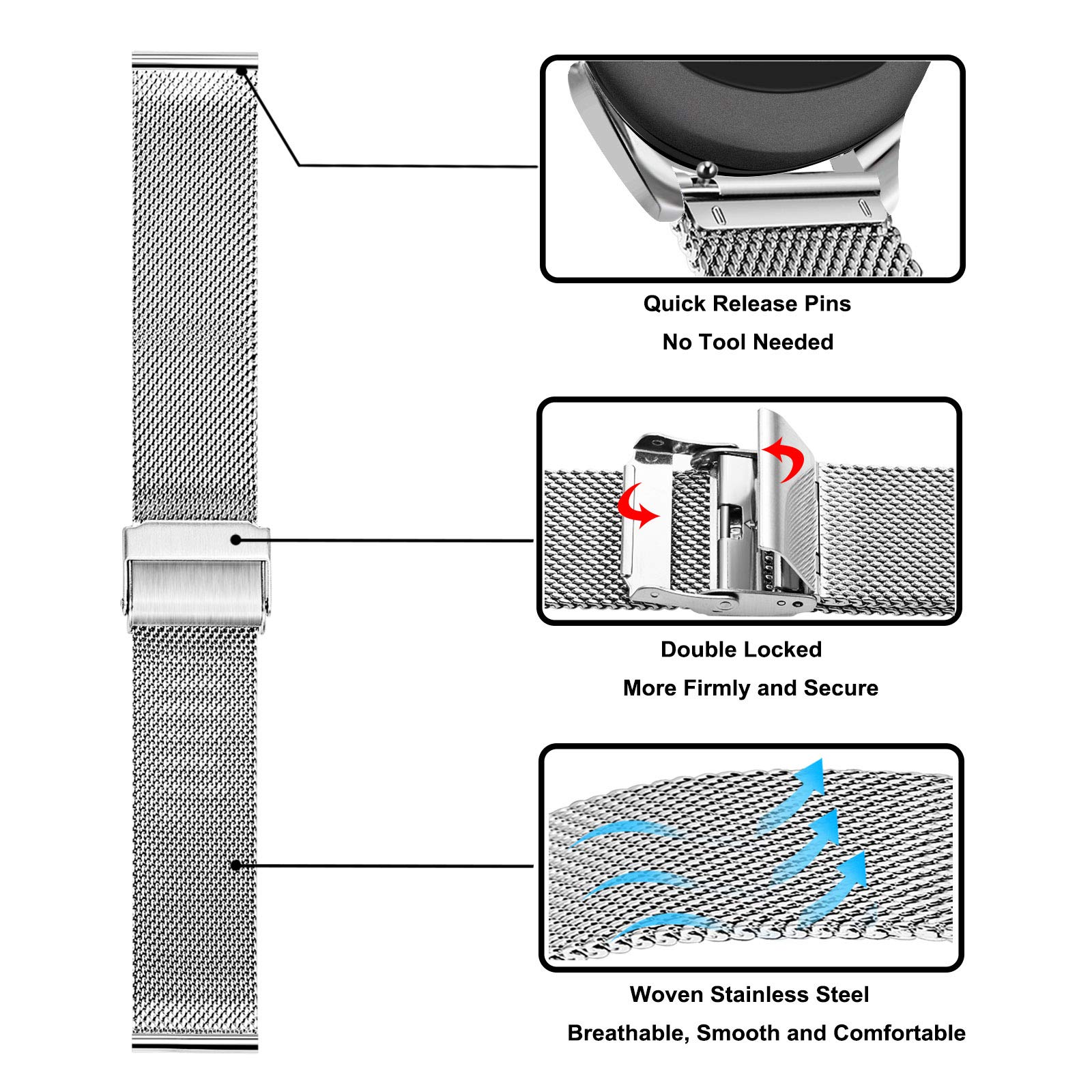 Quick Release Pins
No Tool Needed

Double Locked
More Firmly and Secure

Woven Stainless Steel
Breathable, Smooth and Comfortable