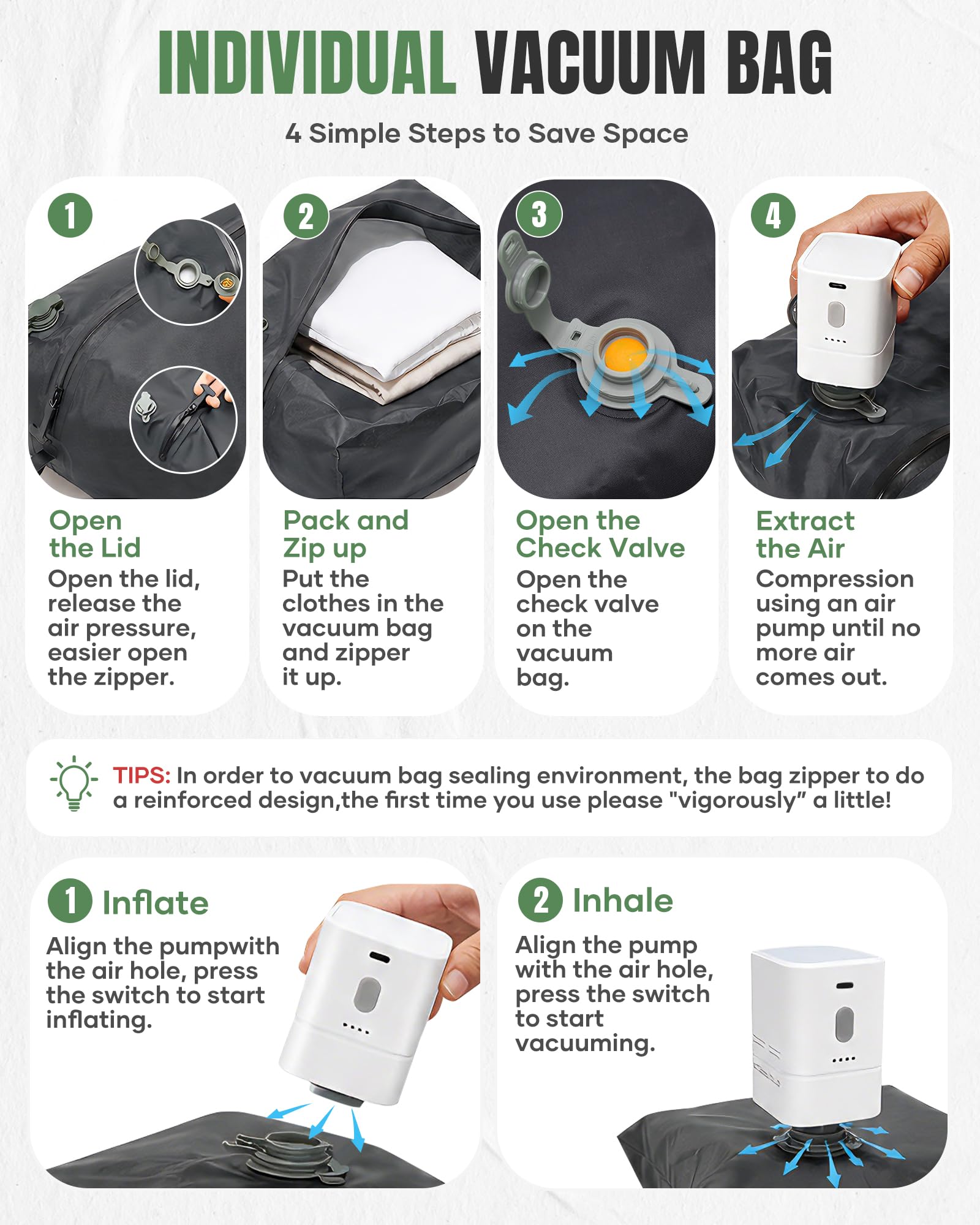 INDIVIDUAL VACUUM BAG

4 Simple Steps to Save Space

1

Open the Lid

Open the lid, release the air pressure, easier open the zipper.

2

Pack and Zip up

Put the clothes in the vacuum bag and zipper it up.

3

Open the Check Valve

Open the check valve on the vacuum bag.

4

Extract the Air

Compression using an air pump until no more air comes out.

TIPS: In order to vacuum bag sealing environment, the bag zipper to do a reinforced design,the first time you use please "vigorously" a little!

1 Inflate

Align the pumpwith the air hole, press the switch to start inflating.

2 Inhale

Align the pump with the air hole, press the switch to start vacuuming.