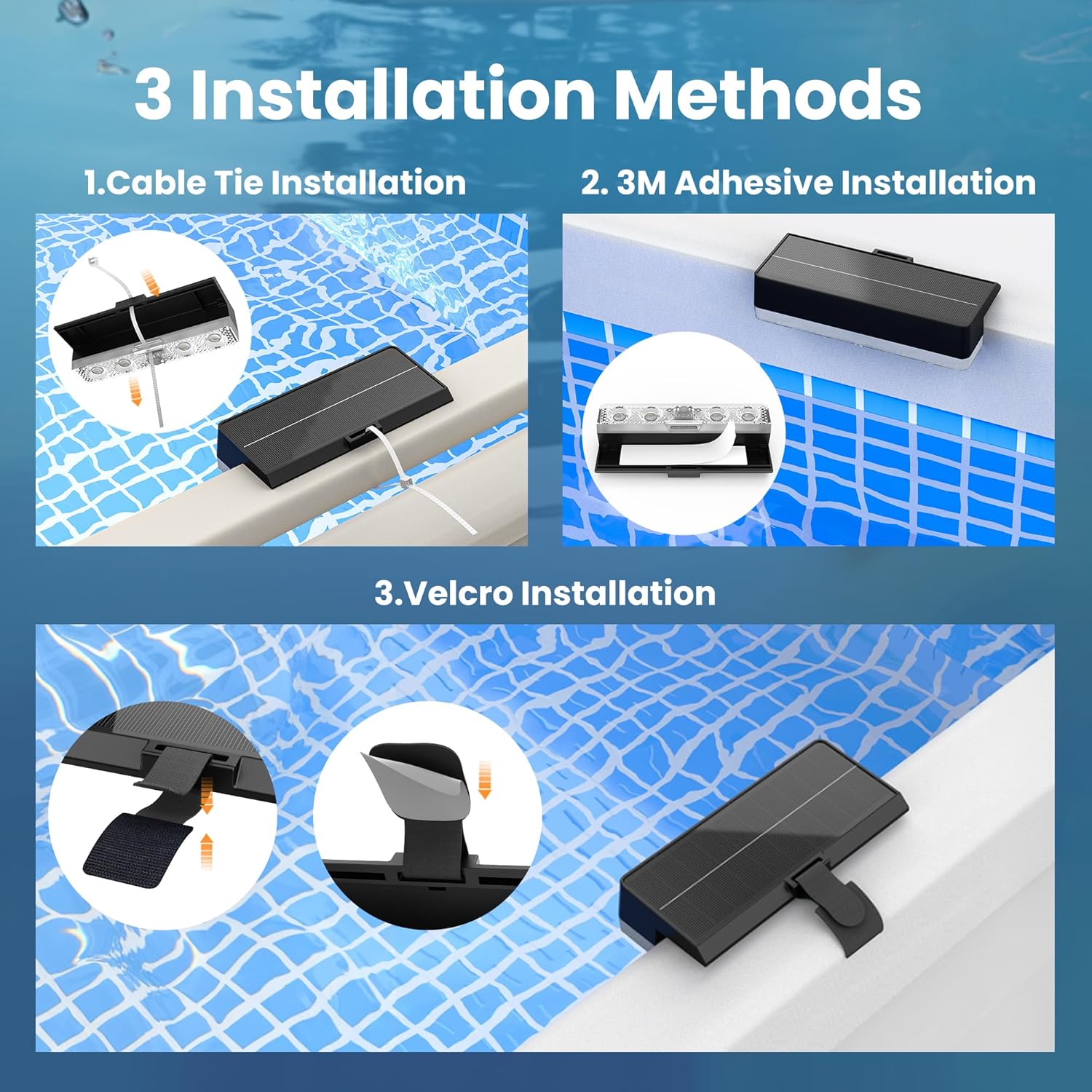 3 Installation Methods

1.Cable Tie Installation

2. 3M Adhesive Installation

3.Velcro Installation