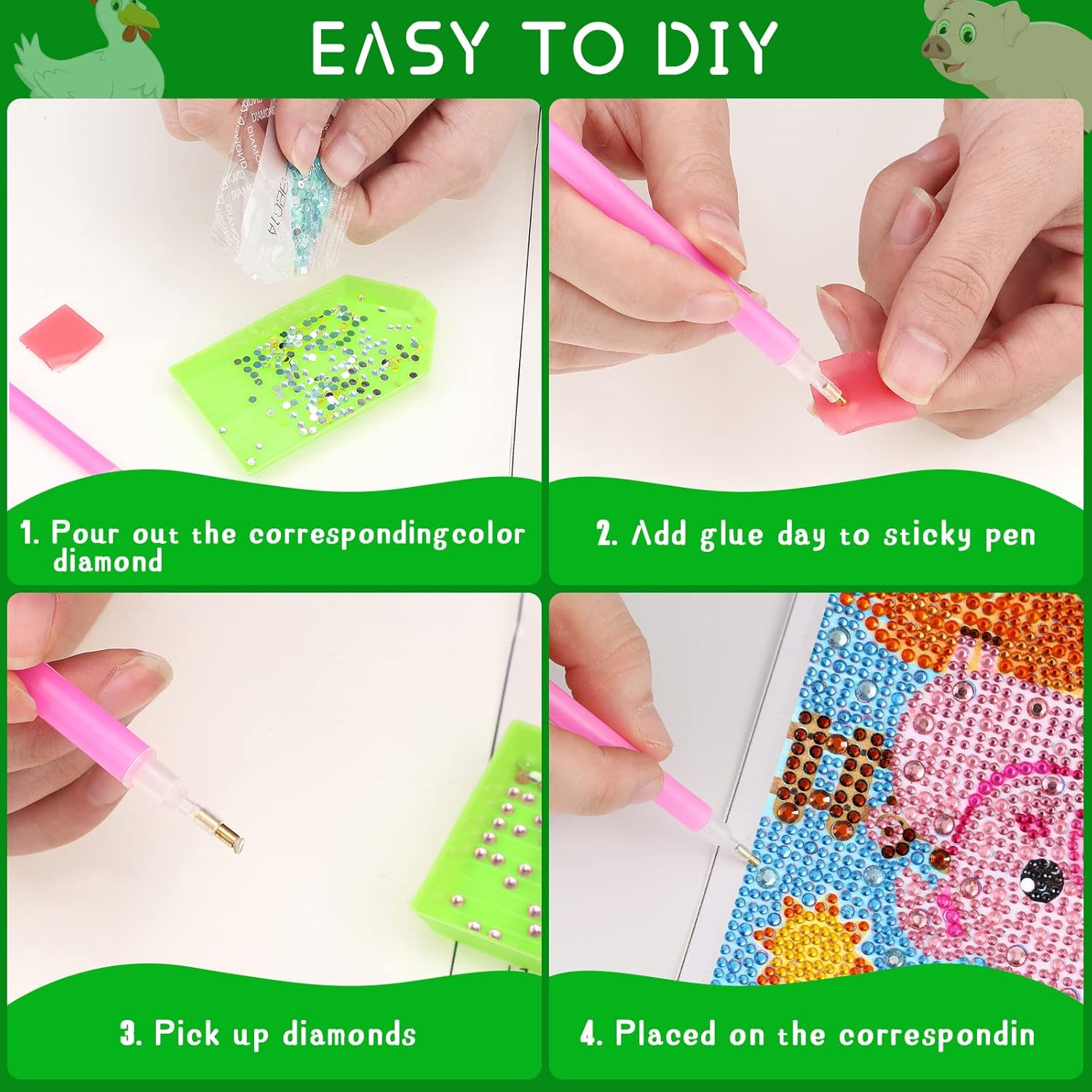 EASY TO DIY

1. Pour out the correspondingcolor diamond

2. Add glue day to sticky pen

3. Pick up diamonds

4. Placed on the correspondin