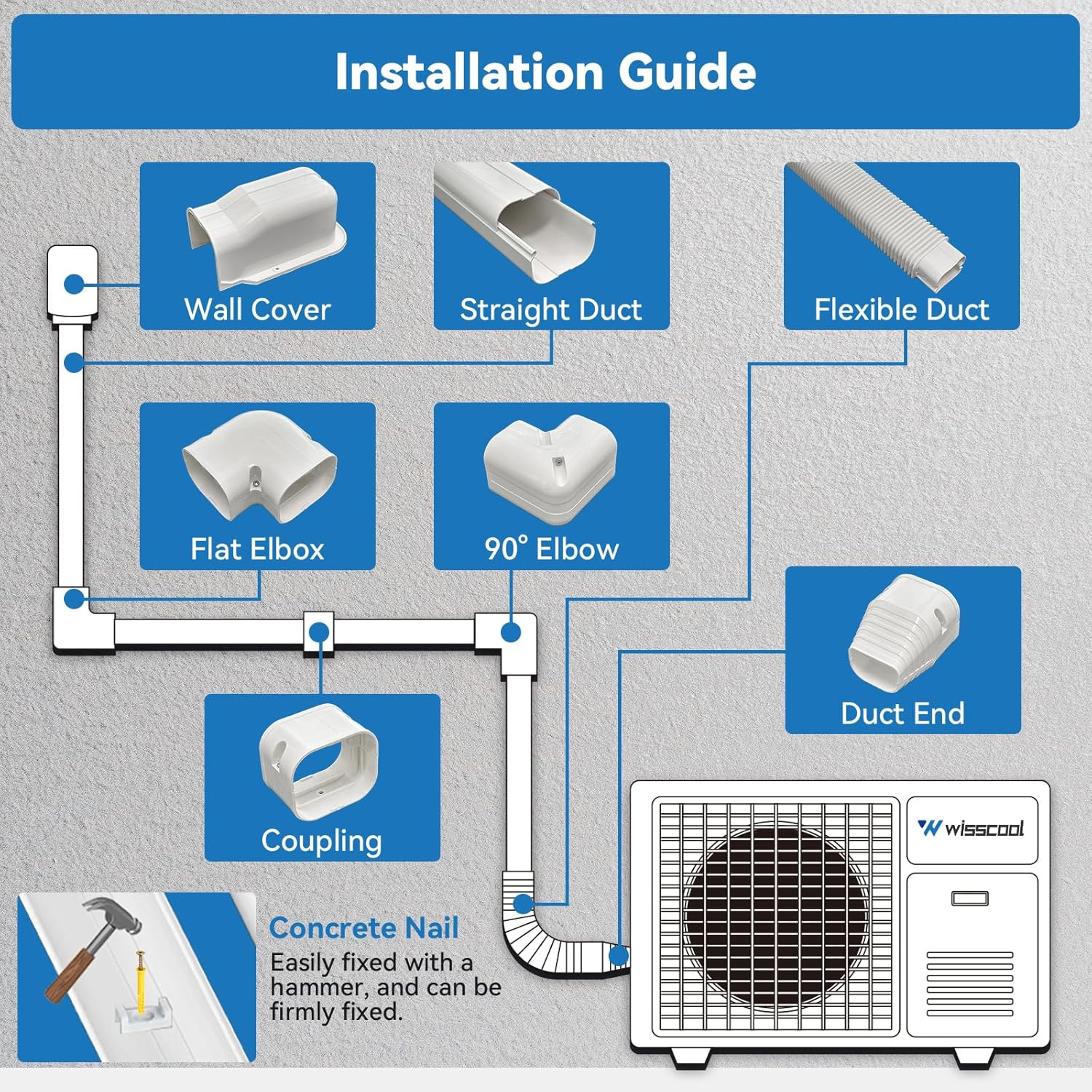 Installation Guide

Wall Cover

Straight Duct

Flexible Duct

Flat Elbox

90° Elbow

Duct End

Coupling

wisscool

Concrete Nail
Easily fixed with a hammer, and can be firmly fixed.