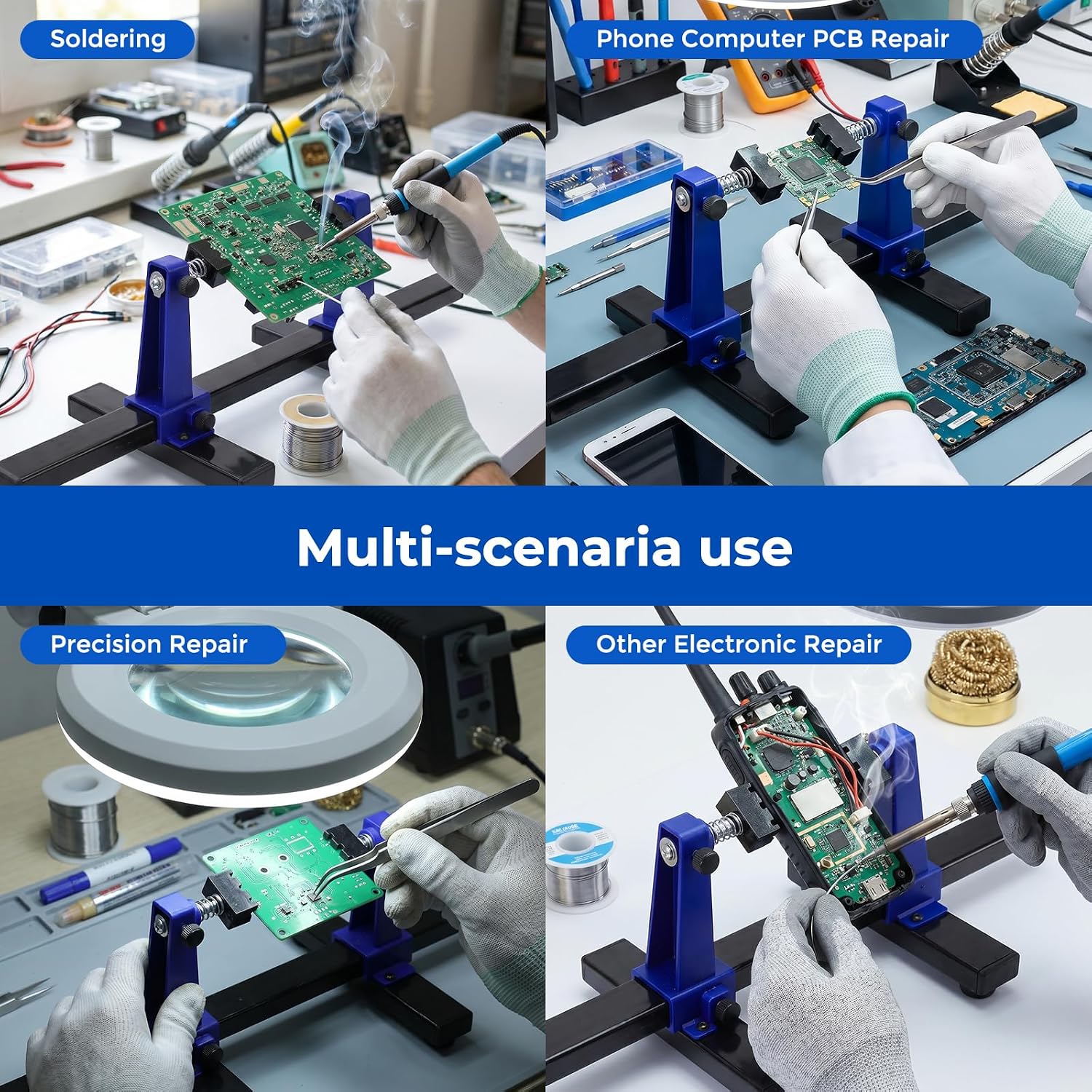 Soldering

Phone Computer PCB Repair

Multi-scenaria use

Precision Repair

Other Electronic Repair