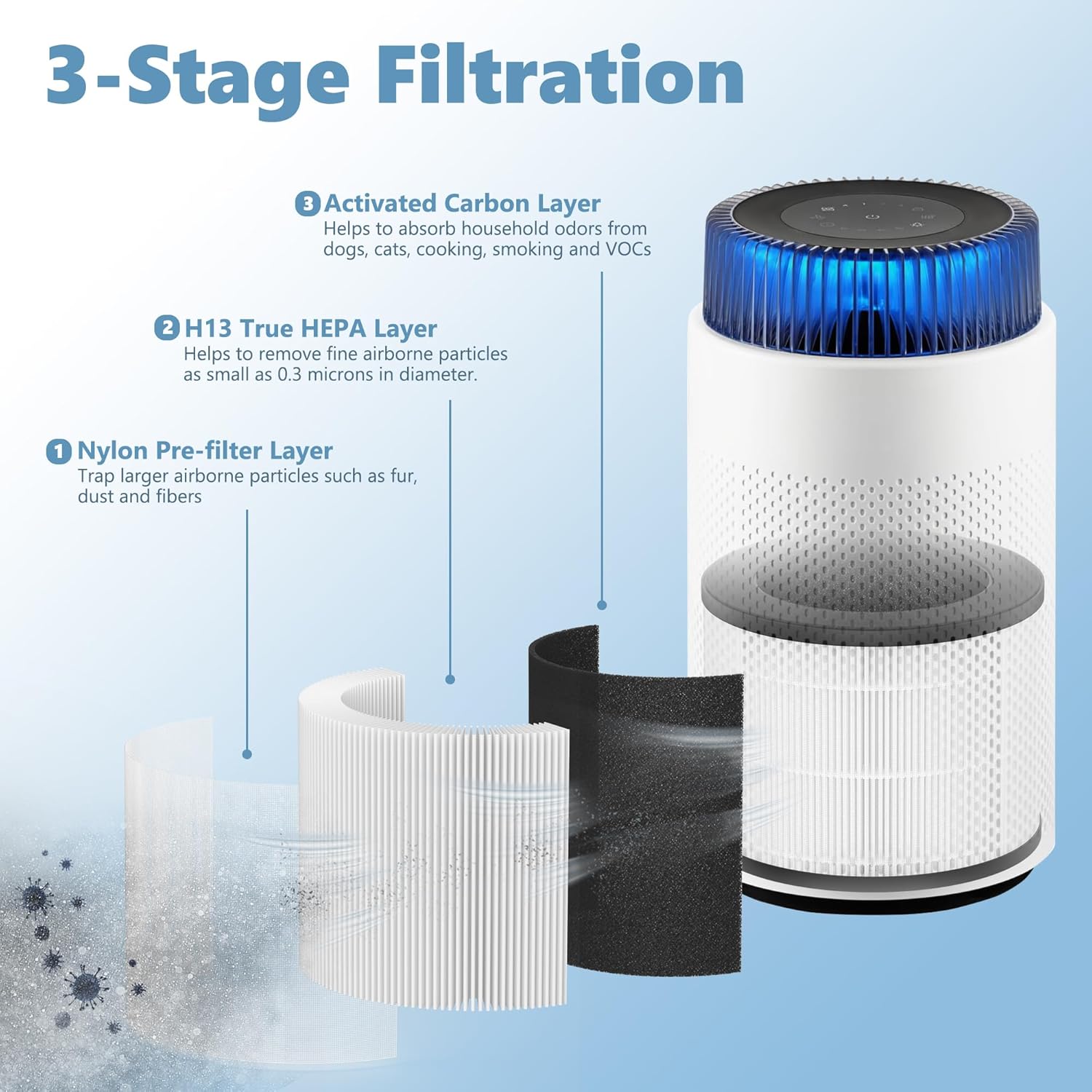 3-Stage Filtration

3 Activated Carbon Layer
Helps to absorb household odors from dogs, cats, cooking, smoking and VOCs

2 H13 True HEPA Layer
Helps to remove fine airborne particles as small as 0.3 microns in diameter.

1 Nylon Pre-filter Layer
Trap larger airborne particles such as fur, dust and fibers