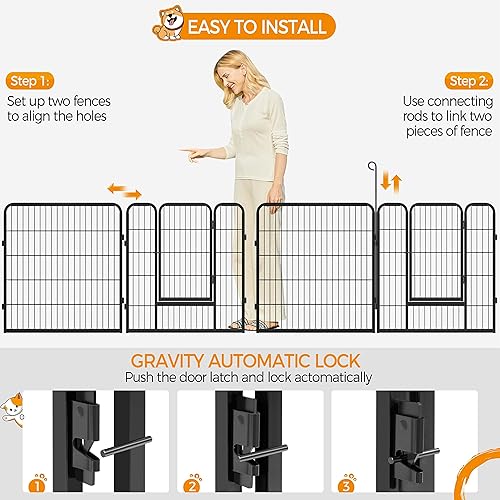 EASY TO INSTALL

Step 1:
Set up two fences to align the holes

Step 2:
Use connecting rods to link two pieces of fence

GRAVITY AUTOMATIC LOCK
Push the door latch and lock actomatically

1

2

3