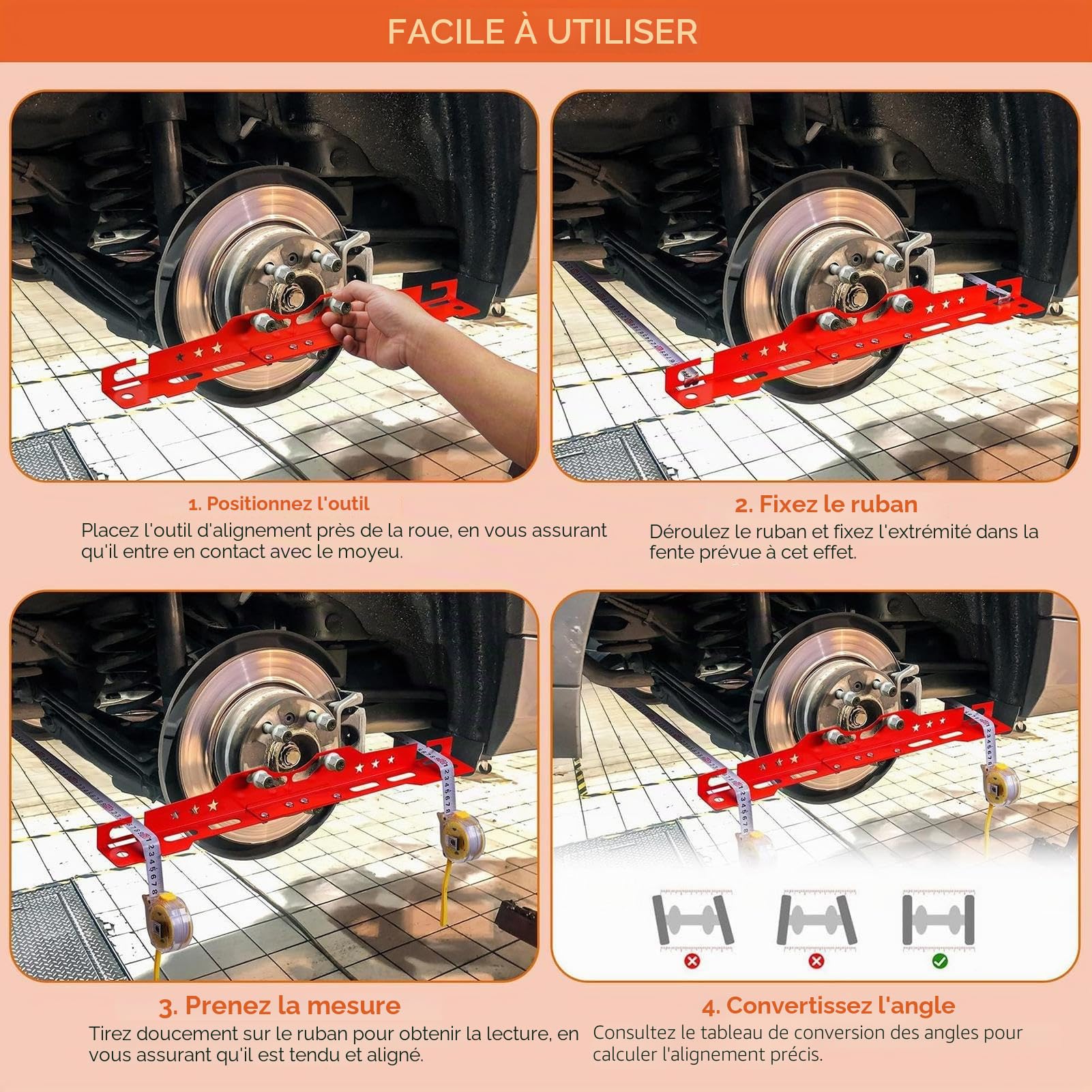 FACILE À UTILISER

1. Positionnez l'outil
Placez l'outil d'alignement près de la roue, en vous assurant qu'il entre en contact avec le moyeu.

2. Fixez le ruban
Déroulez le ruban et fixez l'extrémité dans la fente prévue à cet effet.

3. Prenez la mesure
Tirez doucement sur le ruban pour obtenir la lecture, en vous assurant qu'il est tendu et aligné.

4. Convertissez l'angle
Consultez le tableau de conversion des angles pour calculer l'alignement précis.