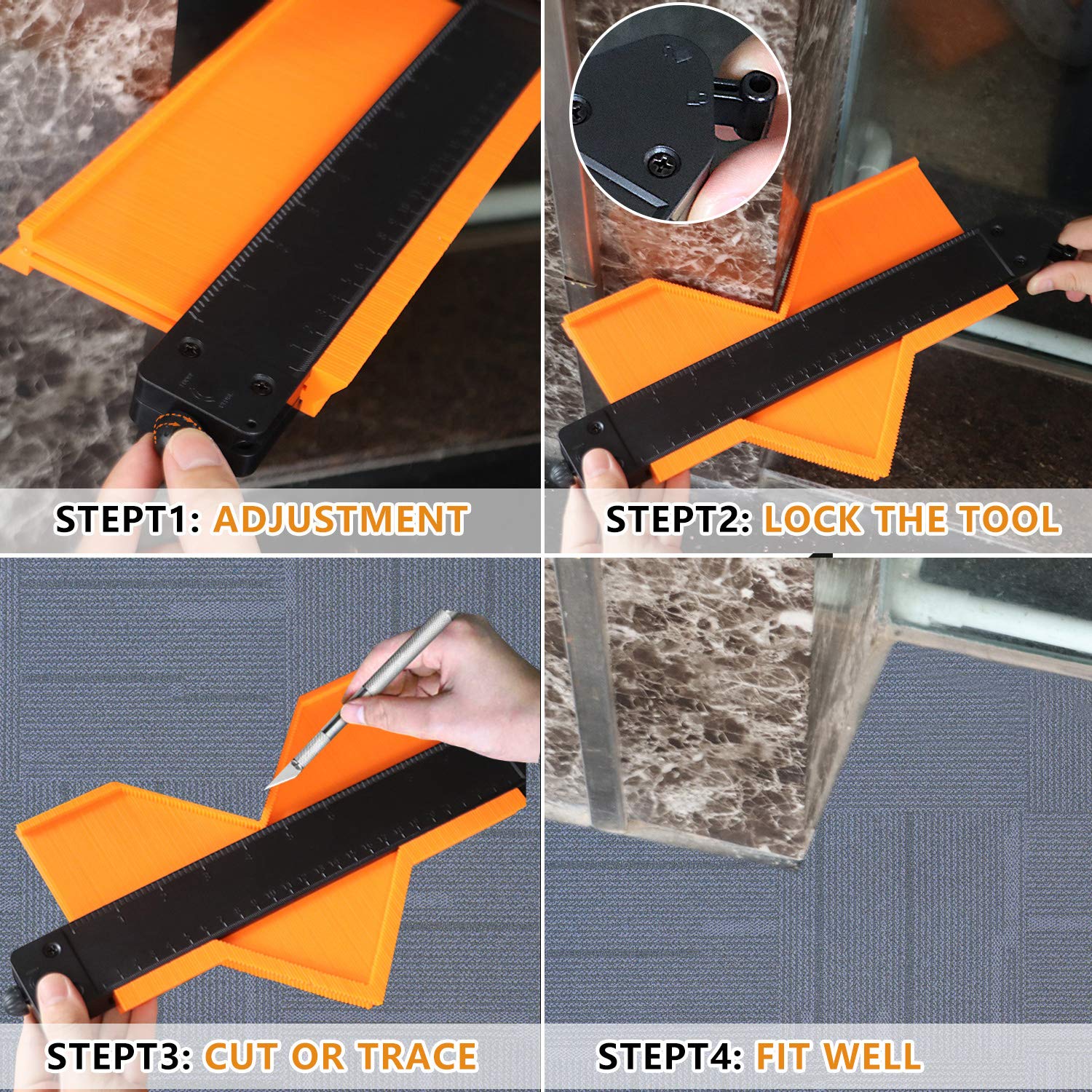 STEPT1: ADJUSTMENT

STEPT2: LOCK THE TOOL

STEPT3: CUT OR TRACE

STEPT4: FIT WELL