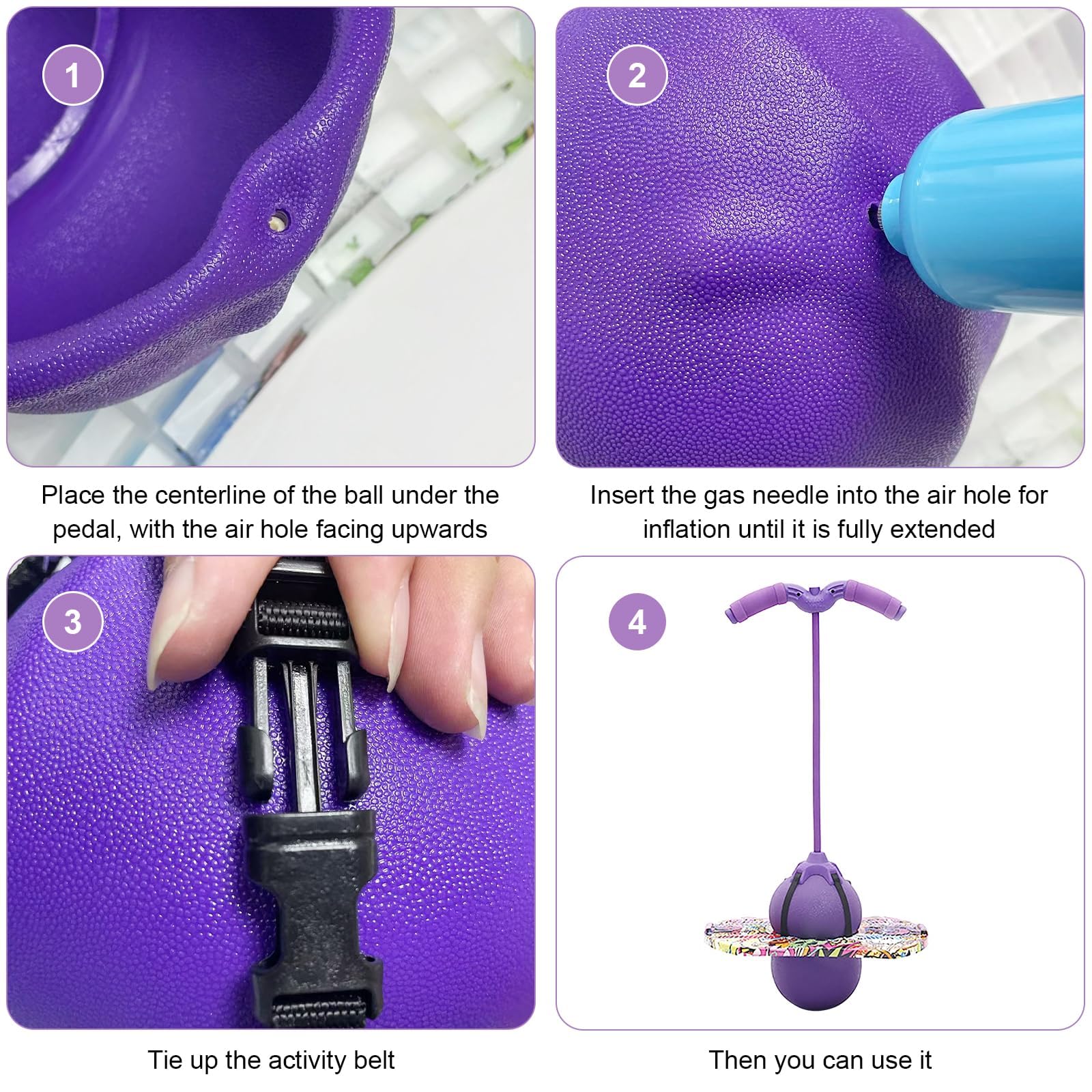 1

Place the centerline of the ball under the pedal, with the air hole facing upwards

2

Insert the gas needle into the air hole for inflation until it is fully extended

3

Tie up the activity belt

4

Then you can use it