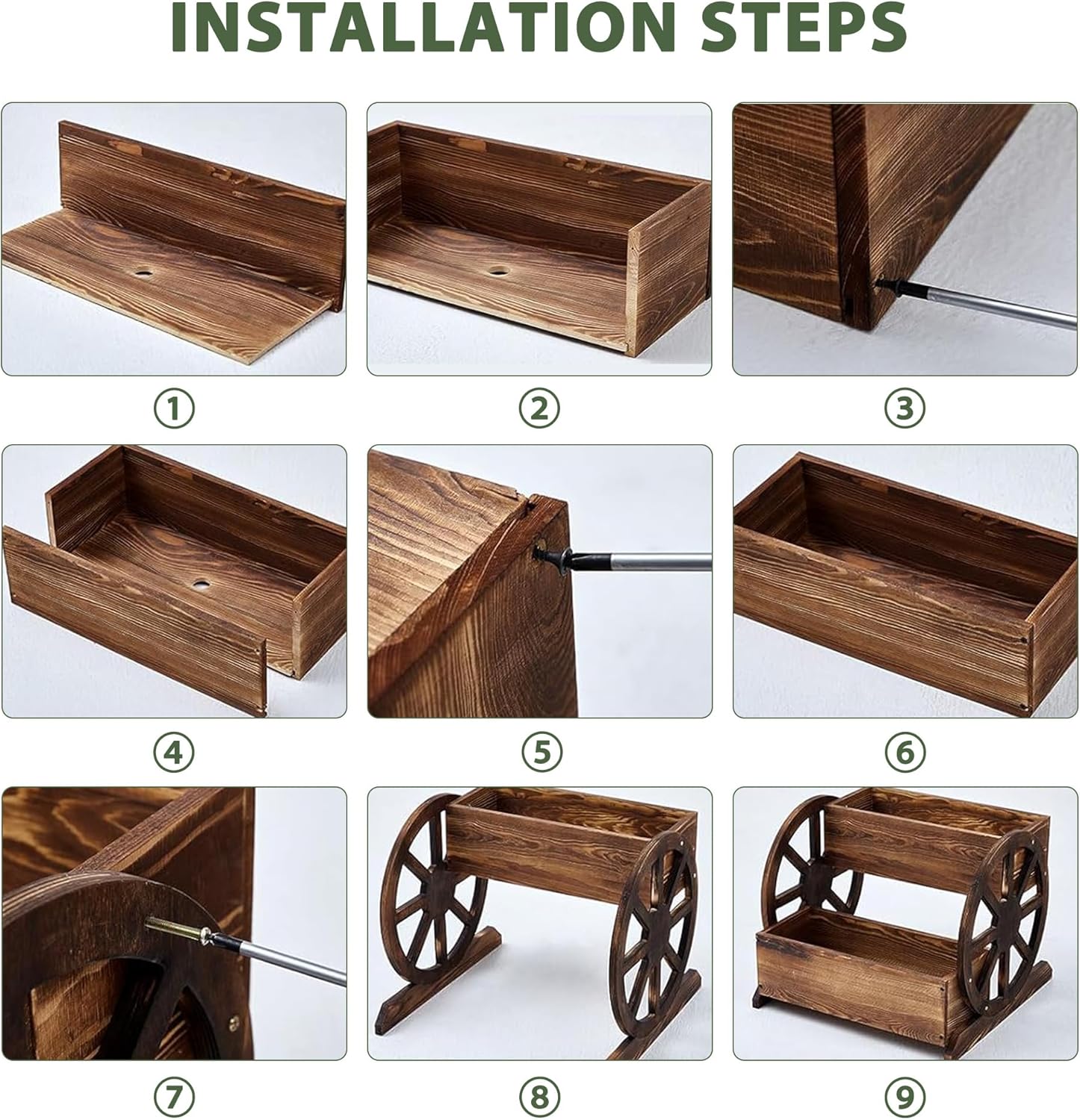 INSTALLATION STEPS

①

②

③

④

⑤

⑥

⑦

⑧

⑨