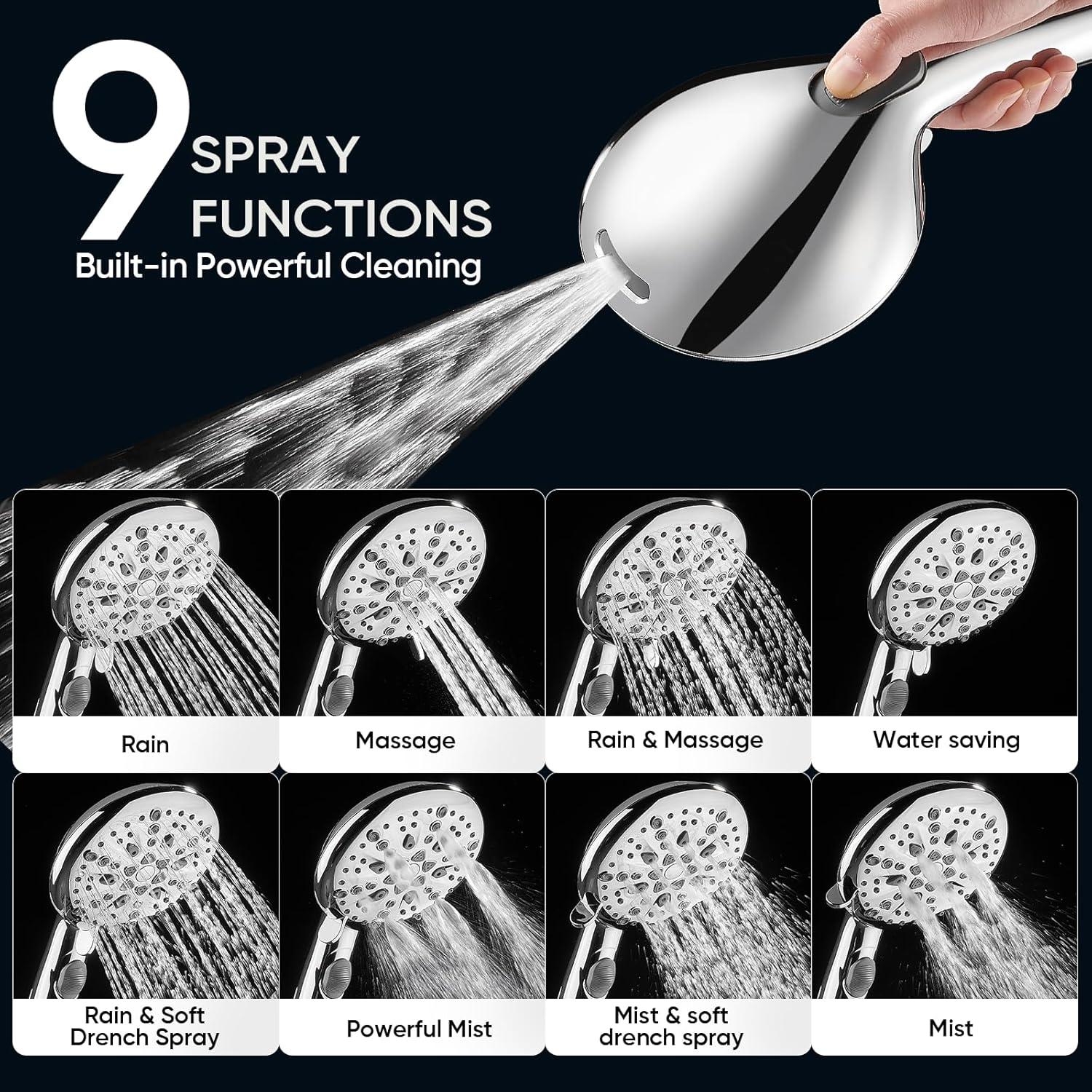 9 SPRAY FUNCTIONS
Built-in Powerful Cleaning

Rain

Massage

Rain & Massage

Water saving

Rain & Soft Drench Spray

Powerful Mist

Mist & soft drench spray

Mist