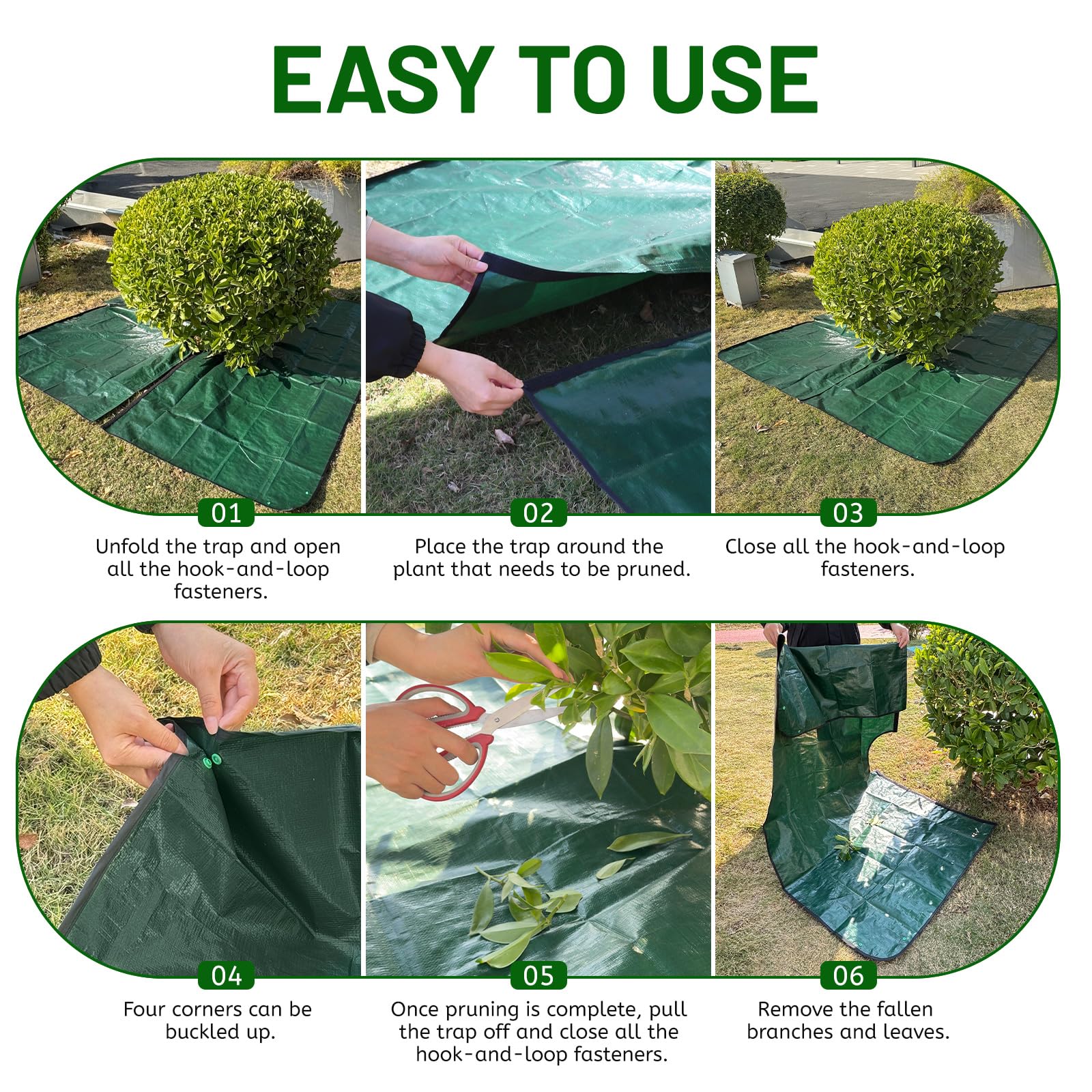 EASY TO USE

01

Unfold the trap and open all the hook-and-loop fasteners.

02

Place the trap around the plant that needs to be pruned.

03

Close all the hook-and-loop fasteners.

04

Four corners can be buckled up.

05

Once pruning is complete, pull the trap off and close all the hook-and-loop fasteners.

06

Remove the fallen branches and leaves.