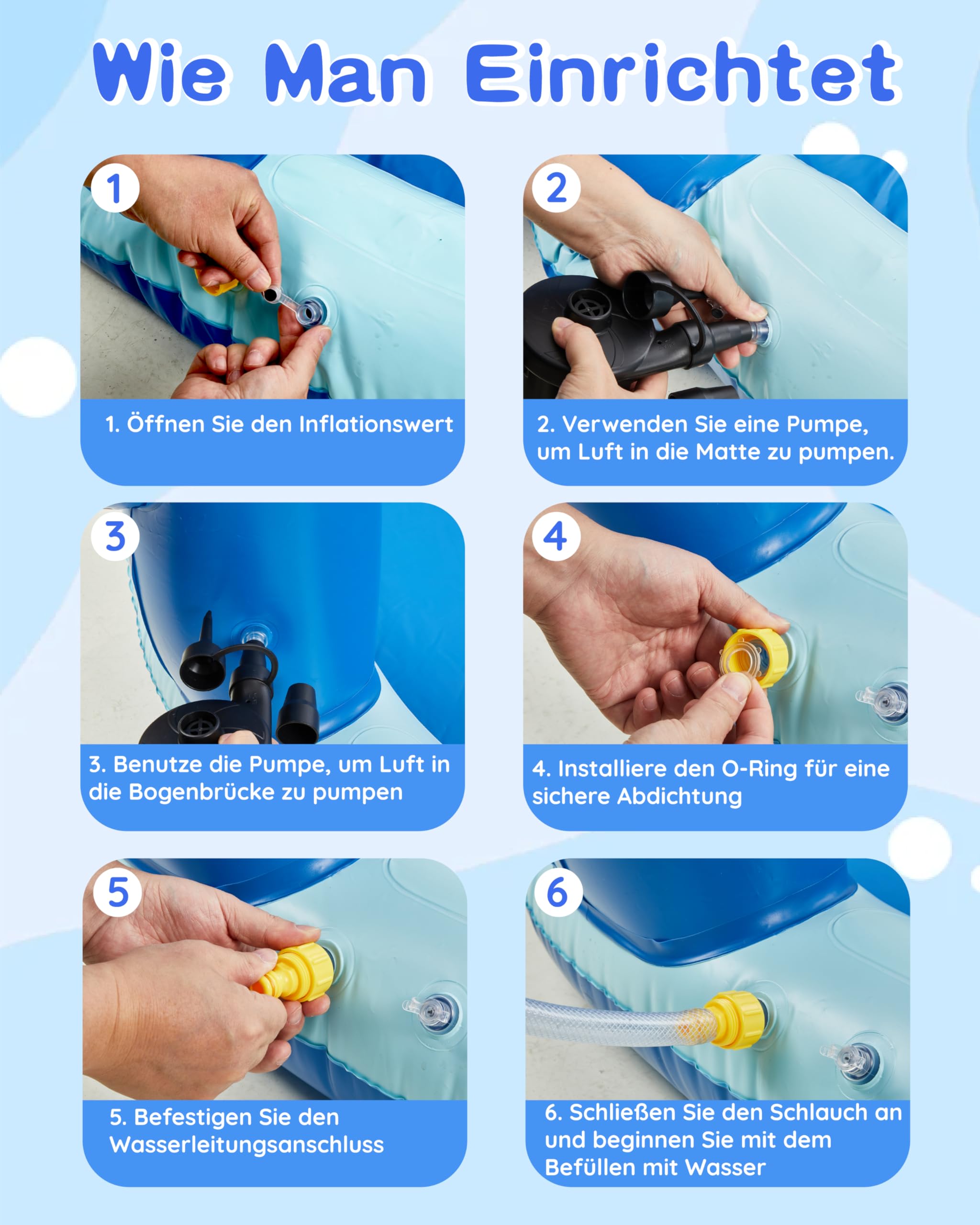 Wie Man Einrichtet

1

1. Öffnen Sie den Inflationswert

2

2. Verwenden Sie eine Pumpe, um Luft in die Matte zu pumpen.

3

3. Benutze die Pumpe, um Luft in die Bogenbrücke zu pumpen

4

4. Installiere den O-Ring für eine sichere Abdichtung

5

5. Befestigen Sie den Wasserleitungsanschluss

6

6. Schließen Sie den Schlauch an und beginnen Sie mit dem Befüllen mit Wasser