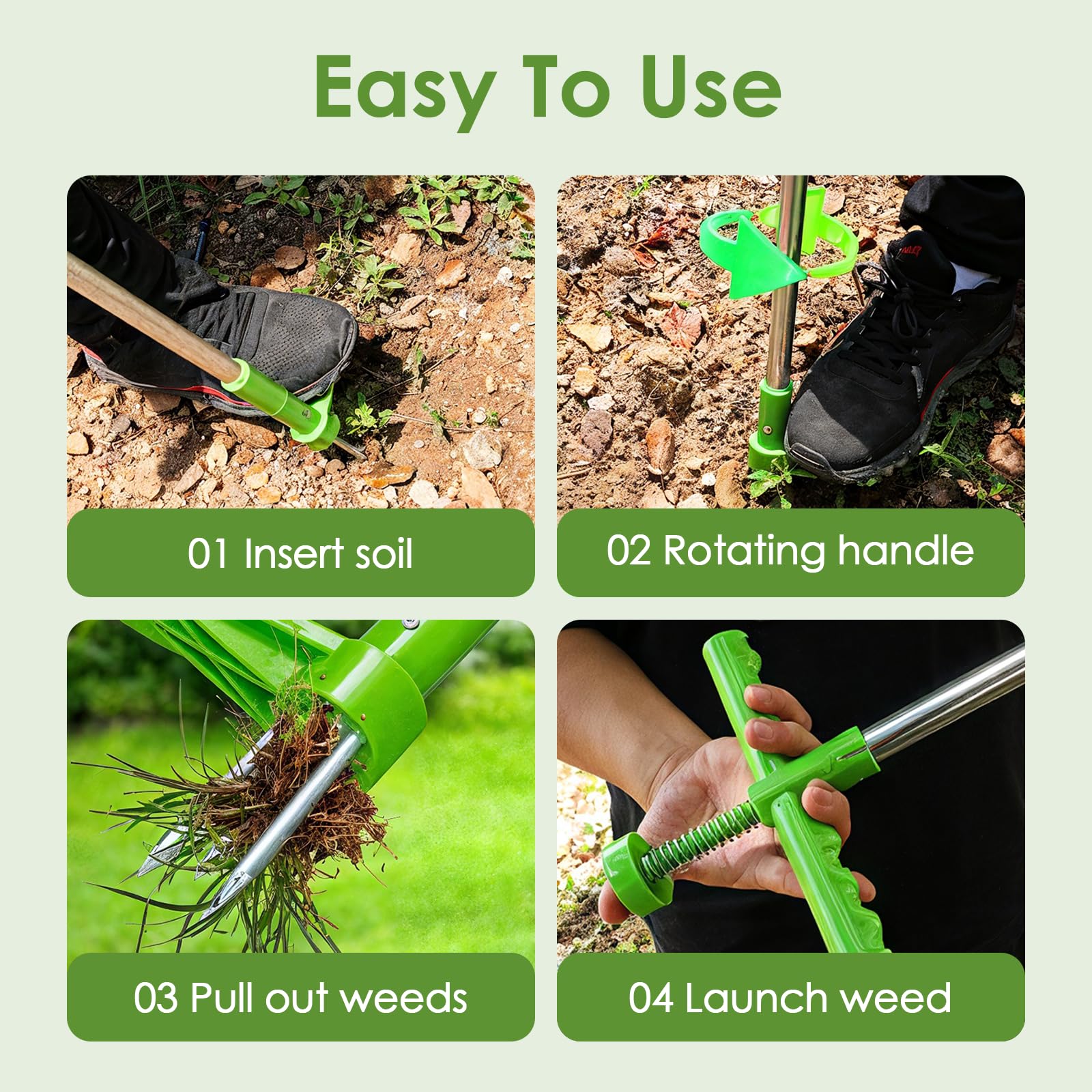 Easy To Use

01 Insert soil

02 Rotating handle

03 Pull out weeds

04 Launch weed