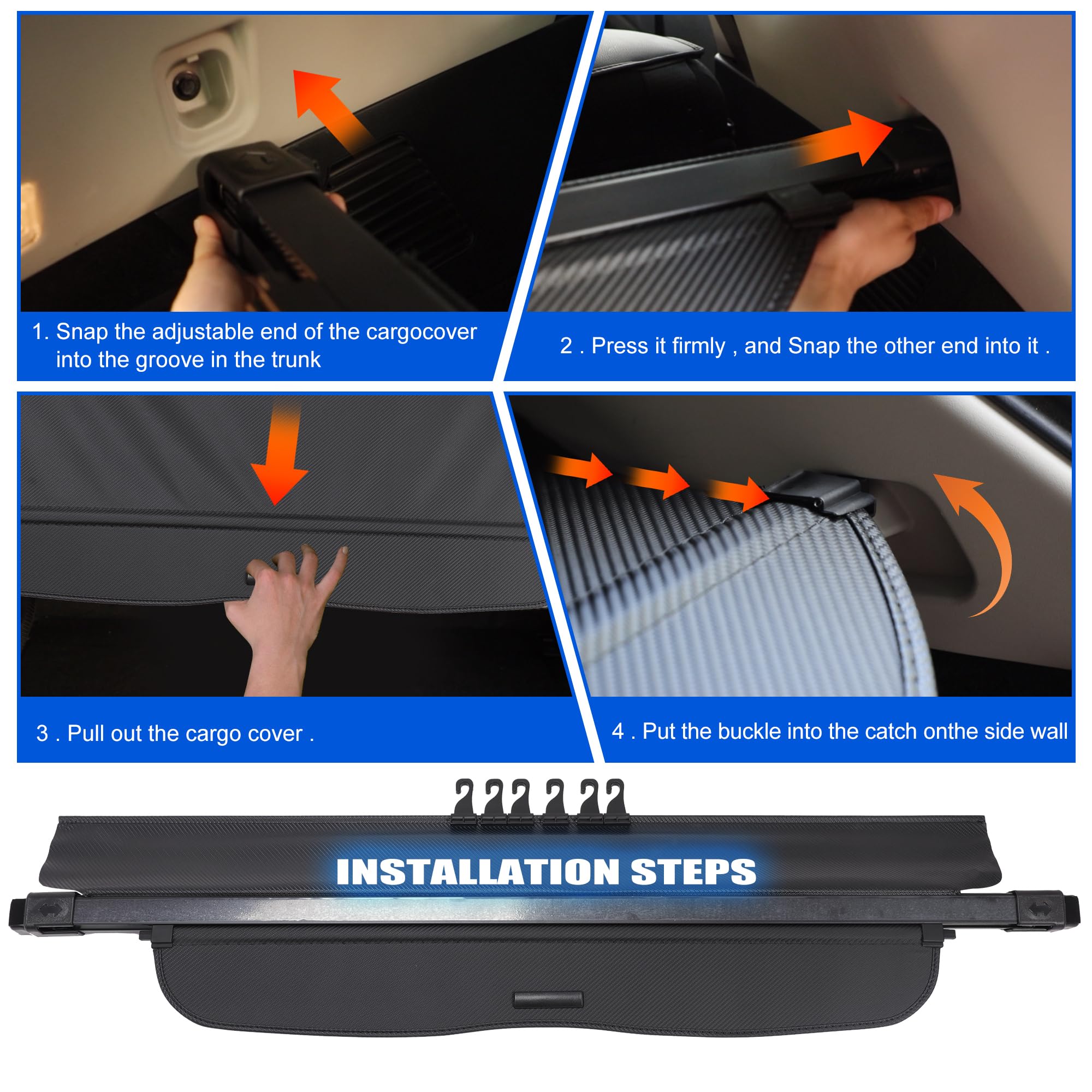 1. Snap the adjustable end of the cargocover into the groove in the trunk

2 . Press it firmly , and Snap the other end into it .

3 . Pull out the cargo cover .

4 . Put the buckle into the catch onthe side wall

INSTALLATION STEPS