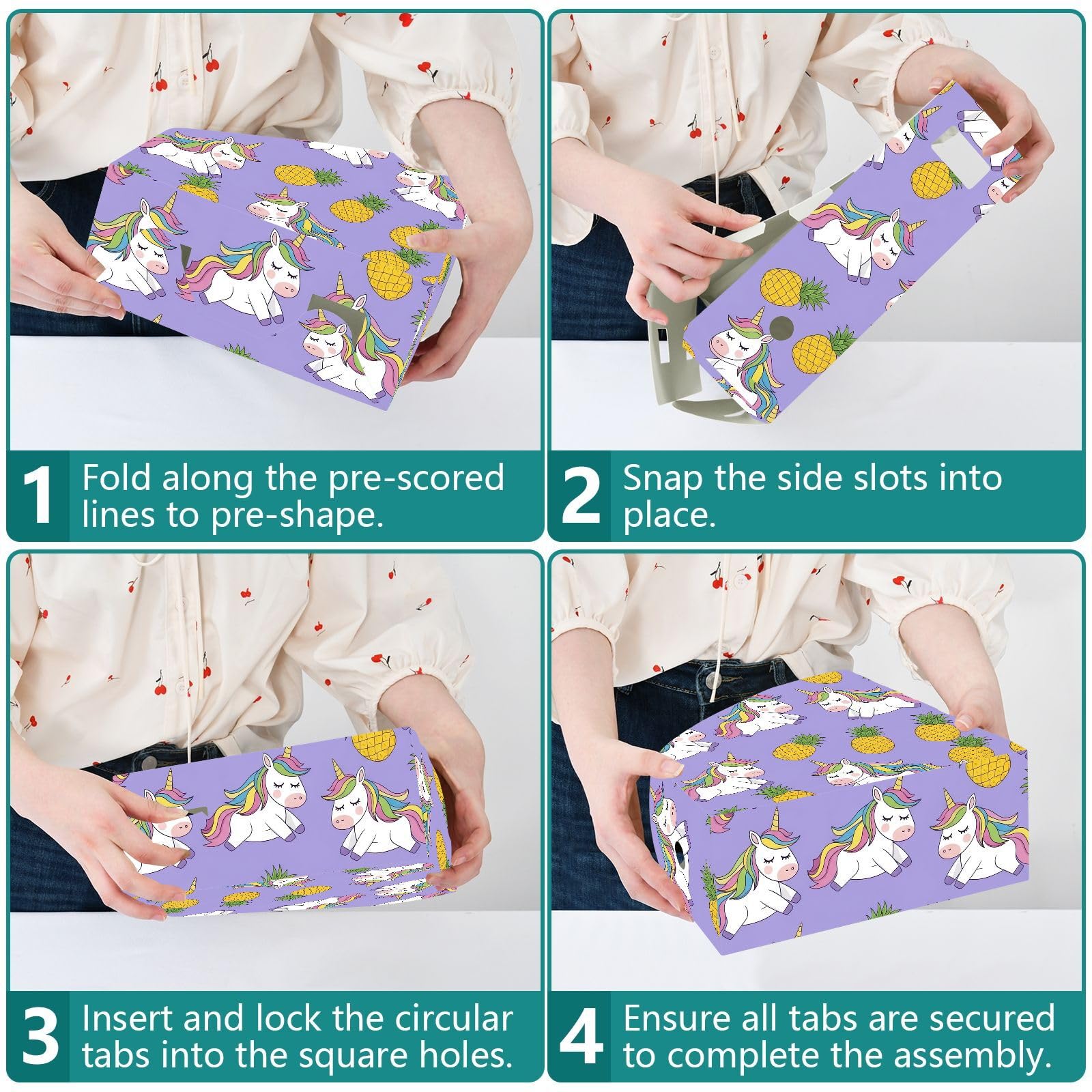 1 Fold along the pre-scored lines to pre-shape.

2 Snap the side slots into place.

3 Insert and lock the circular tabs into the square holes.

4 Ensure all tabs are secured to complete the assembly.