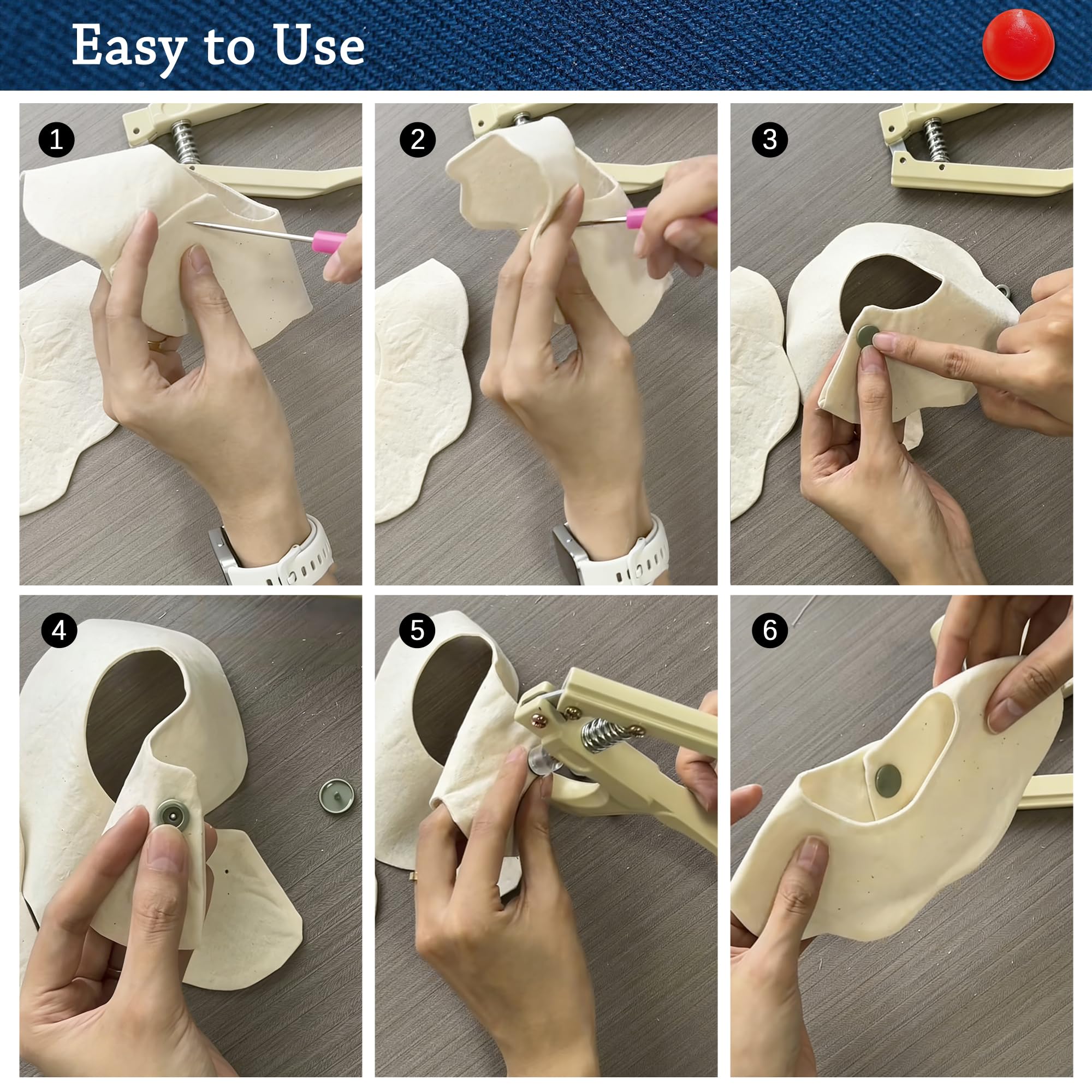 Easy to Use

1

2

3

4

5

6