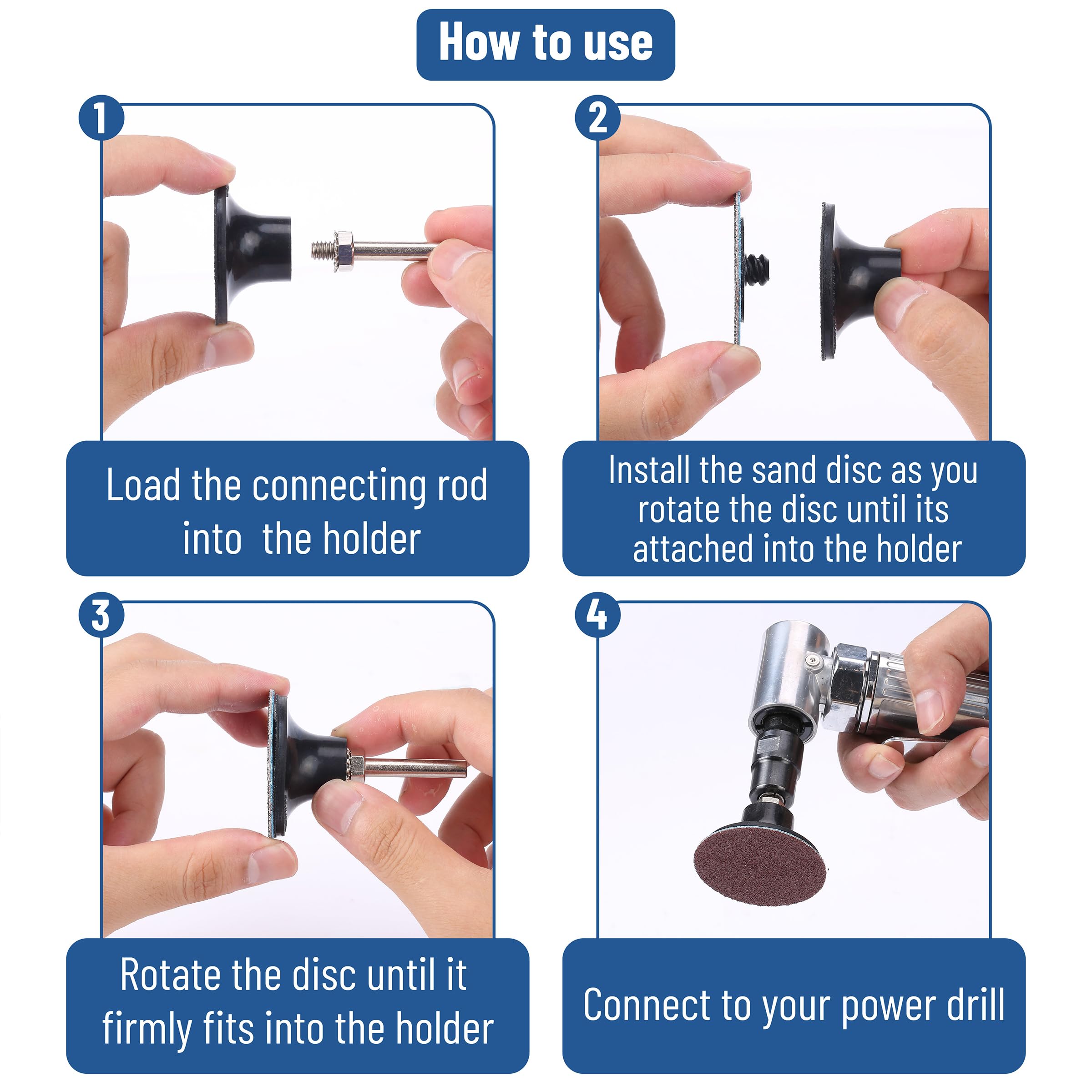 How to use

1

Load the connecting rod into the holder

2

Install the sand disc as you rotate the disc until its attached into the holder

3

Rotate the disc until it firmly fits into the holder

4

Connect to your power drill