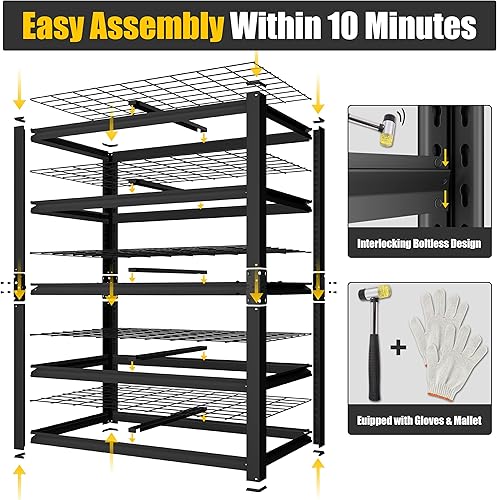 Easy Assembly Within 10 Minutes

Interlocking Boltless Design

+

Euipped with Gloves & Mallet