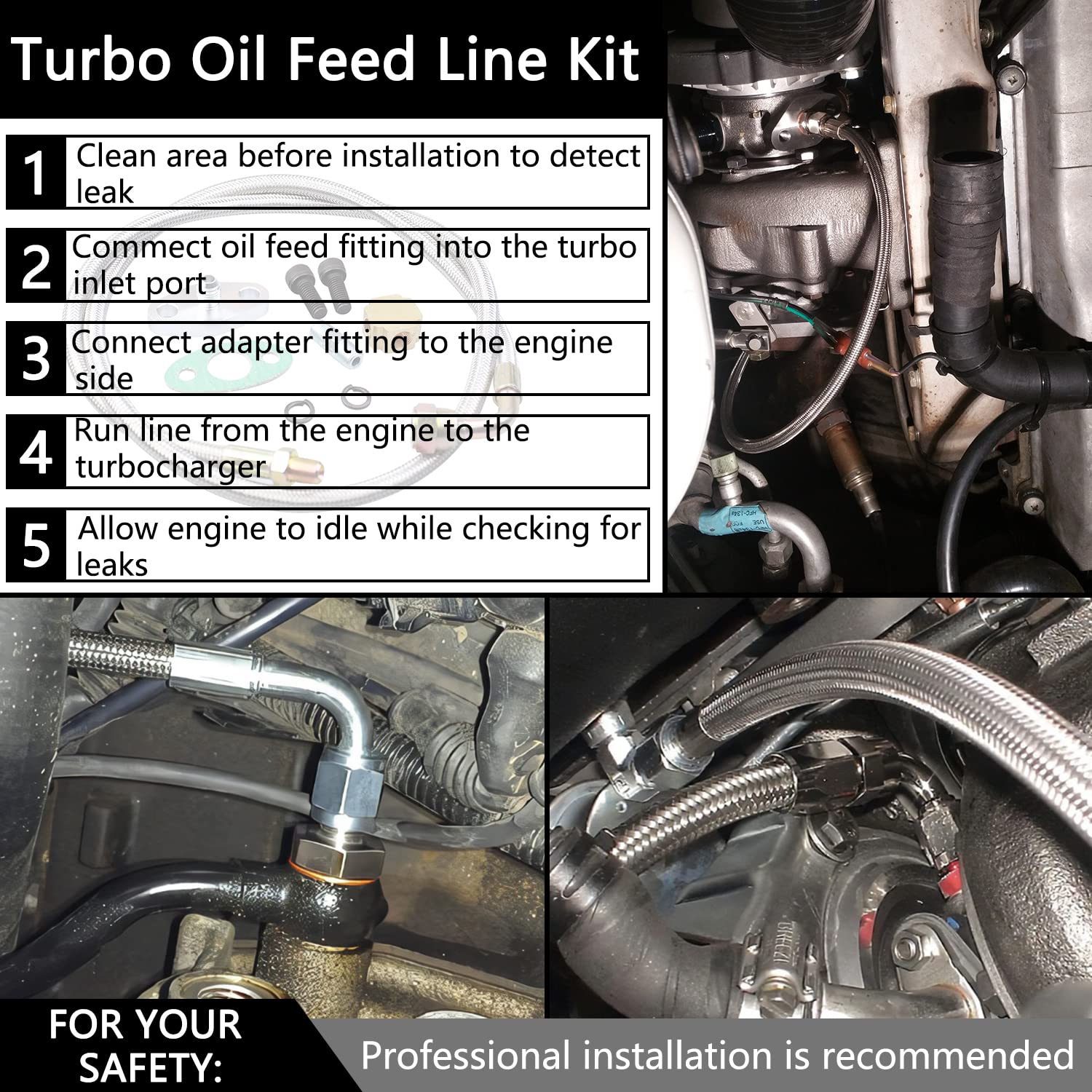 Turbo Oil Feed Line Kit

1 Clean area before installation to detect leak

2 Commect oil feed fitting into the turbo inlet port

3 Connect adapter fitting to the engine side

4 Run line from the engine to the turbocharger

5 Allow engine to idle while checking for leaks

FOR YOUR SAFETY:

Professional installation is recommended