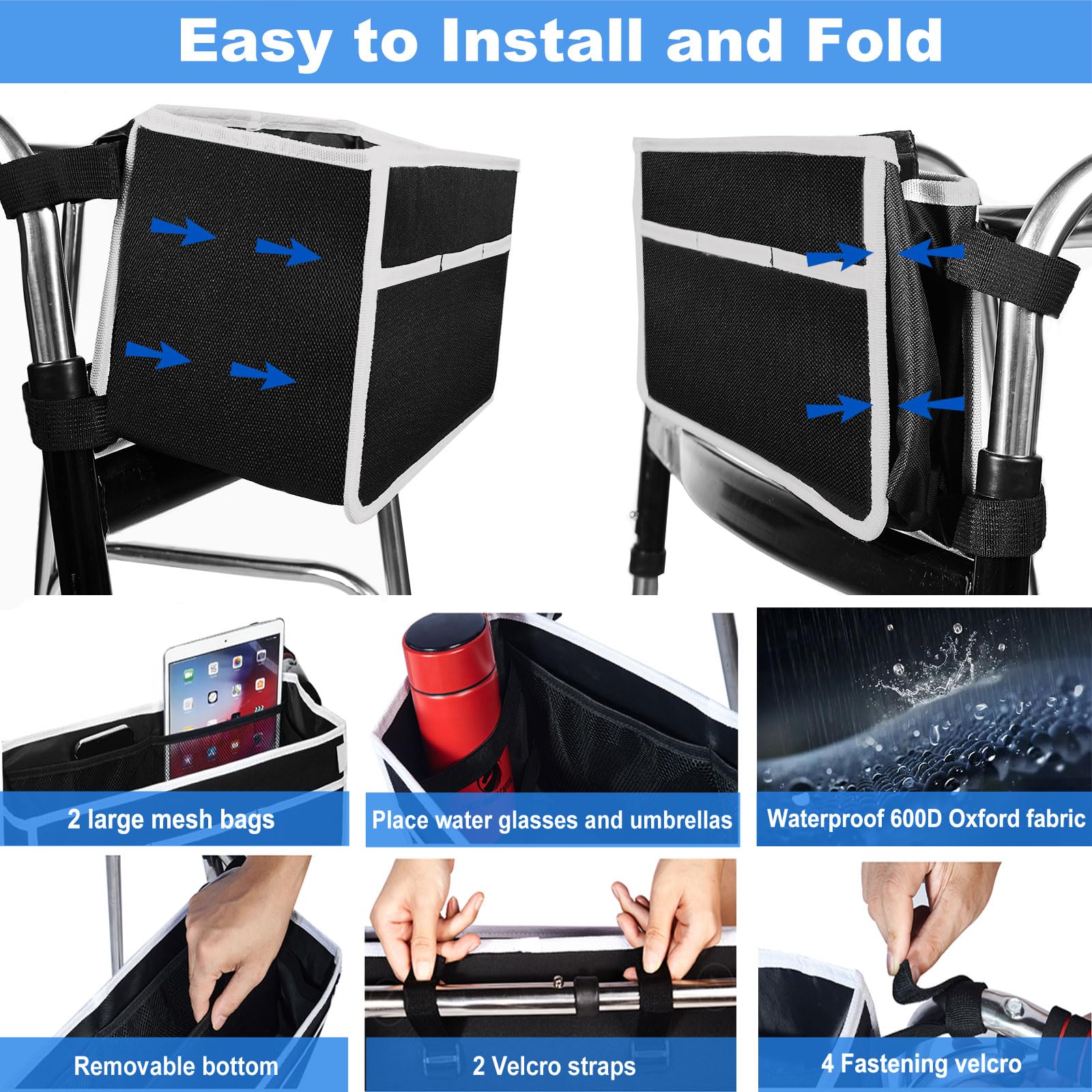 Easy to Install and Fold

2 large mesh bags

Place water glasses and umbrellas

Waterproof 600D Oxford fabric

Removable bottom

2 Velcro straps

4 Fastening velcro