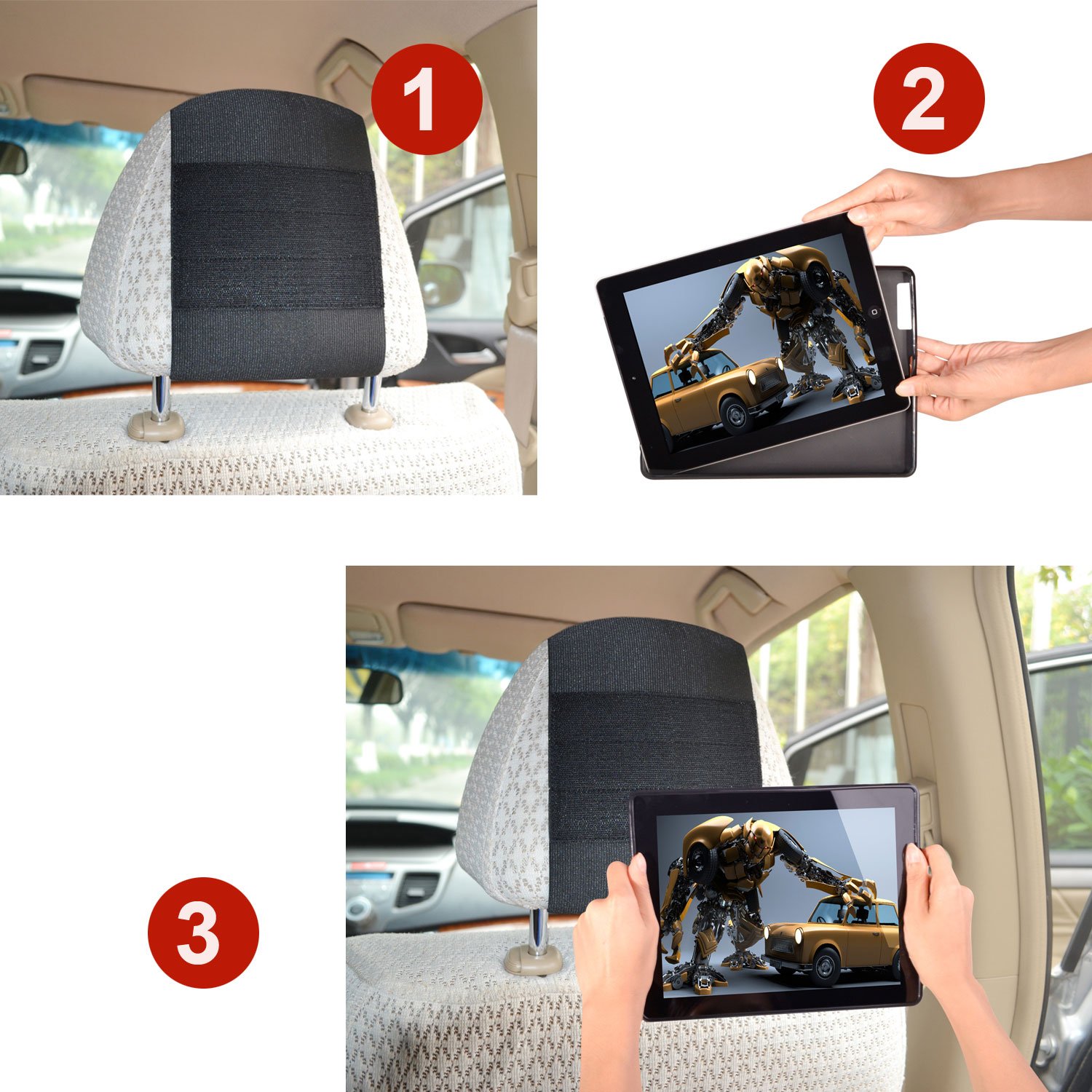 1

2

3