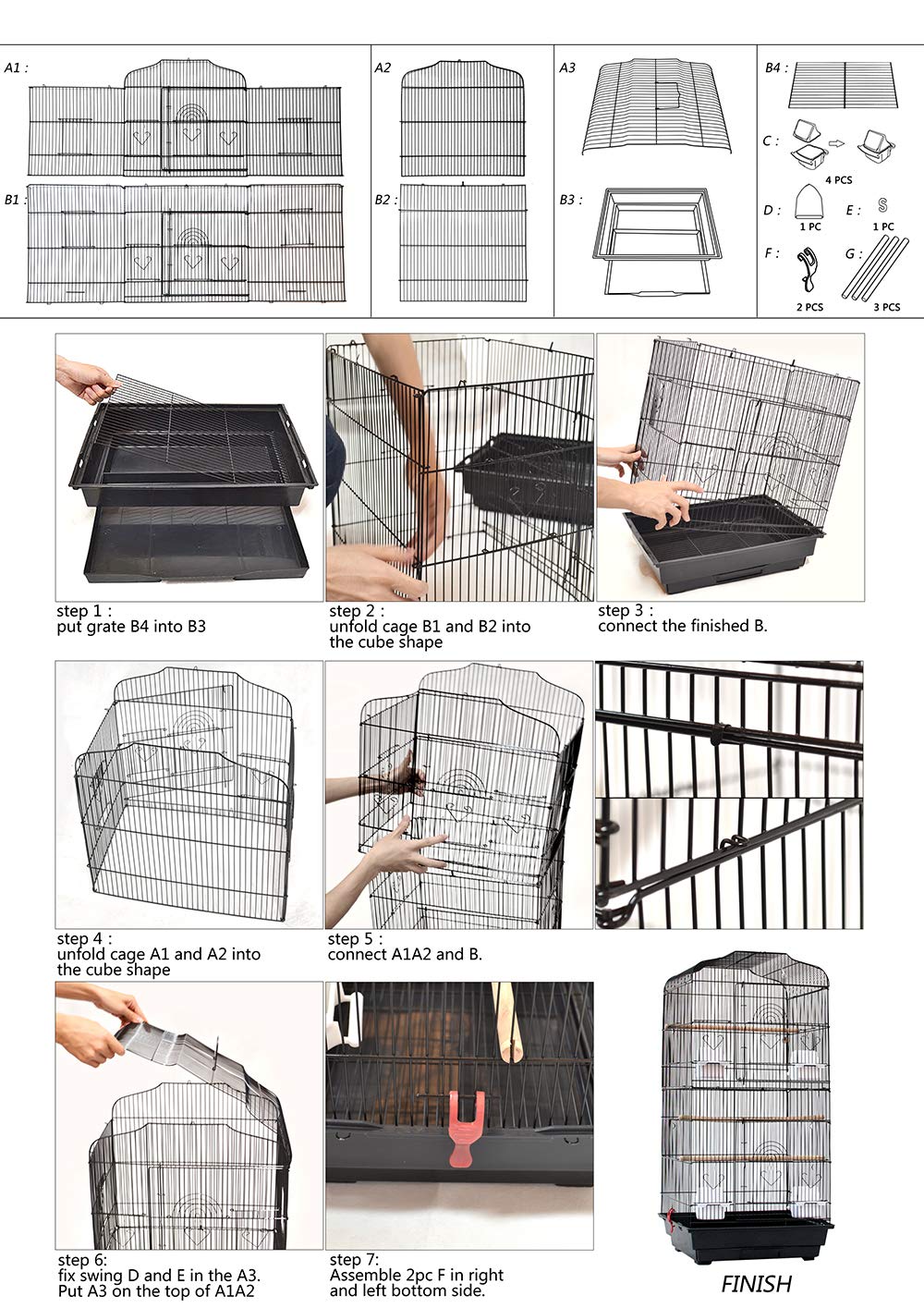 A1 :

B1 :

A2

B2 :

A3

B3 :

B4 :

C :

4 PCS

D :

1 PC

E :

1 PC

F :

2 PCS

G :

3 PCS

step 1 :
put grate B4 into B3

step 2 :
unfold cage B1 and B2 into the cube shape

step 3 :
connect the finished B.

step 4 :
unfold cage A1 and A2 into the cube shape

step 5 :
connect A1A2 and B.

step 6:
fix swing D and E in the A3.
Put A3 on the top of A1A2

step 7:
Assemble 2pc F in right and left bottom side.

FINISH