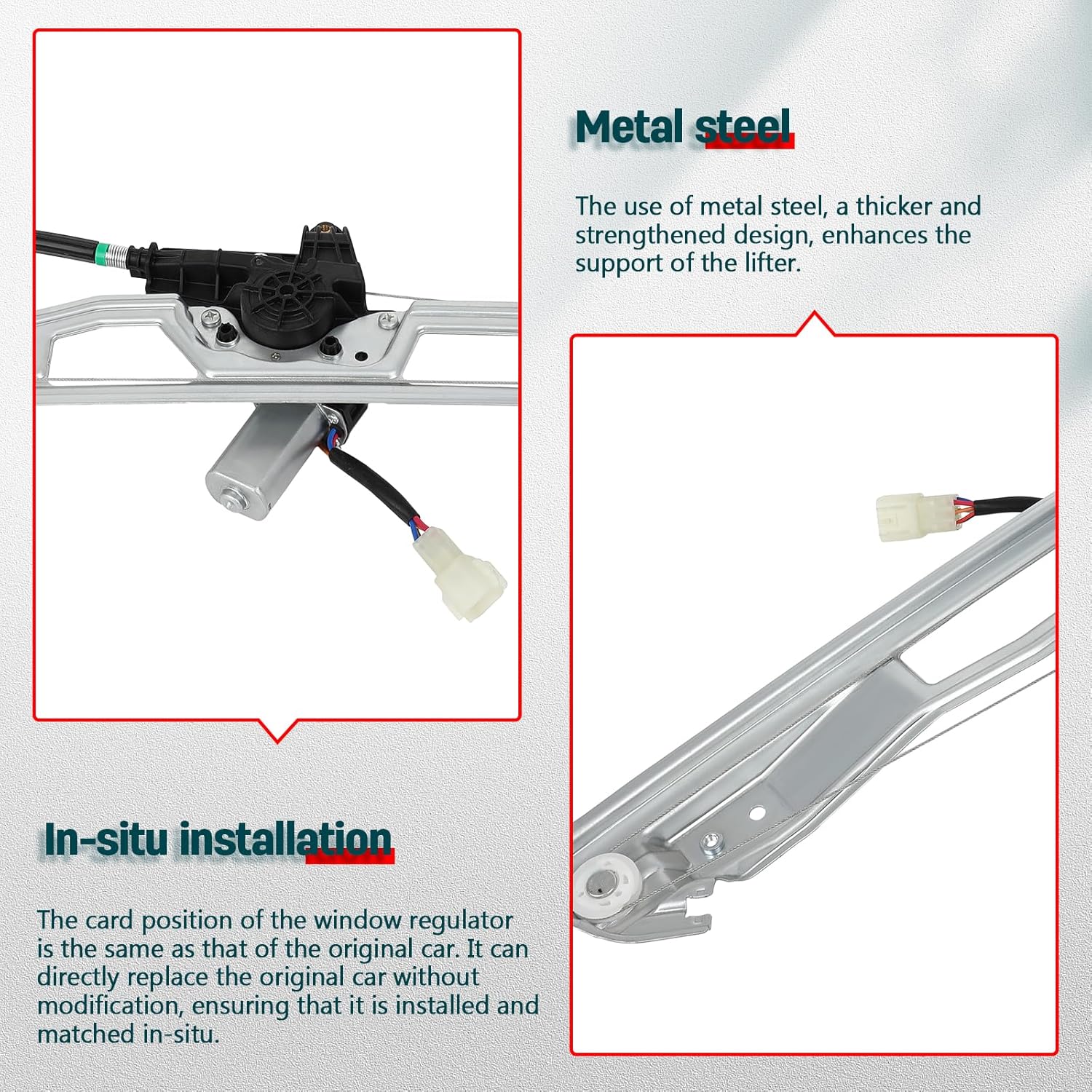 Metal steel

The use of metal steel, a thicker and strengthened design, enhances the support of the lifter.

In-situ installation

The card position of the window regulator is the same as that of the original car. It can directly replace the original car without modification, ensuring that it is installed and matched in-situ.