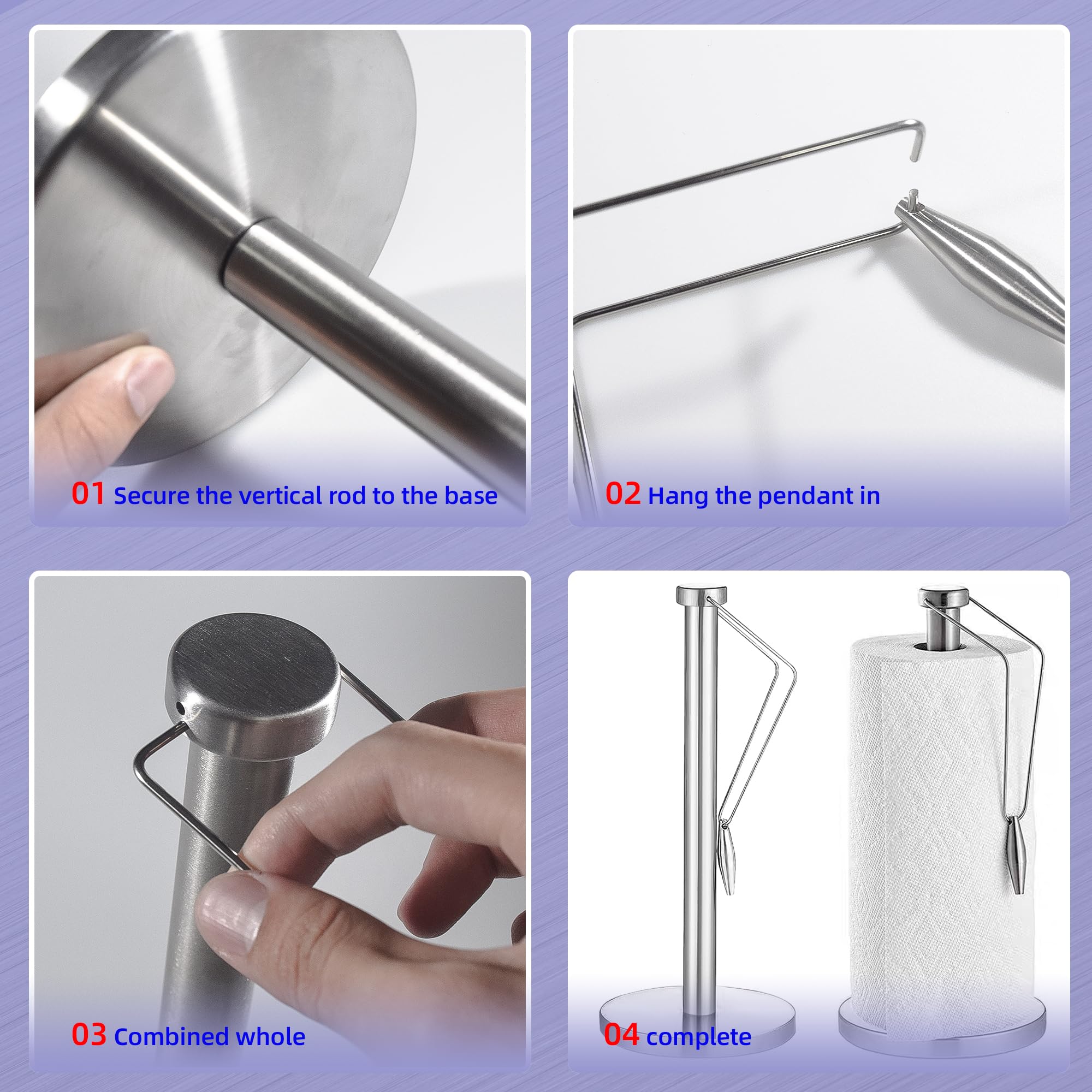 01 Secure the vertical rod to the base

02 Hang the pendant in

03 Combined whole

04 complete