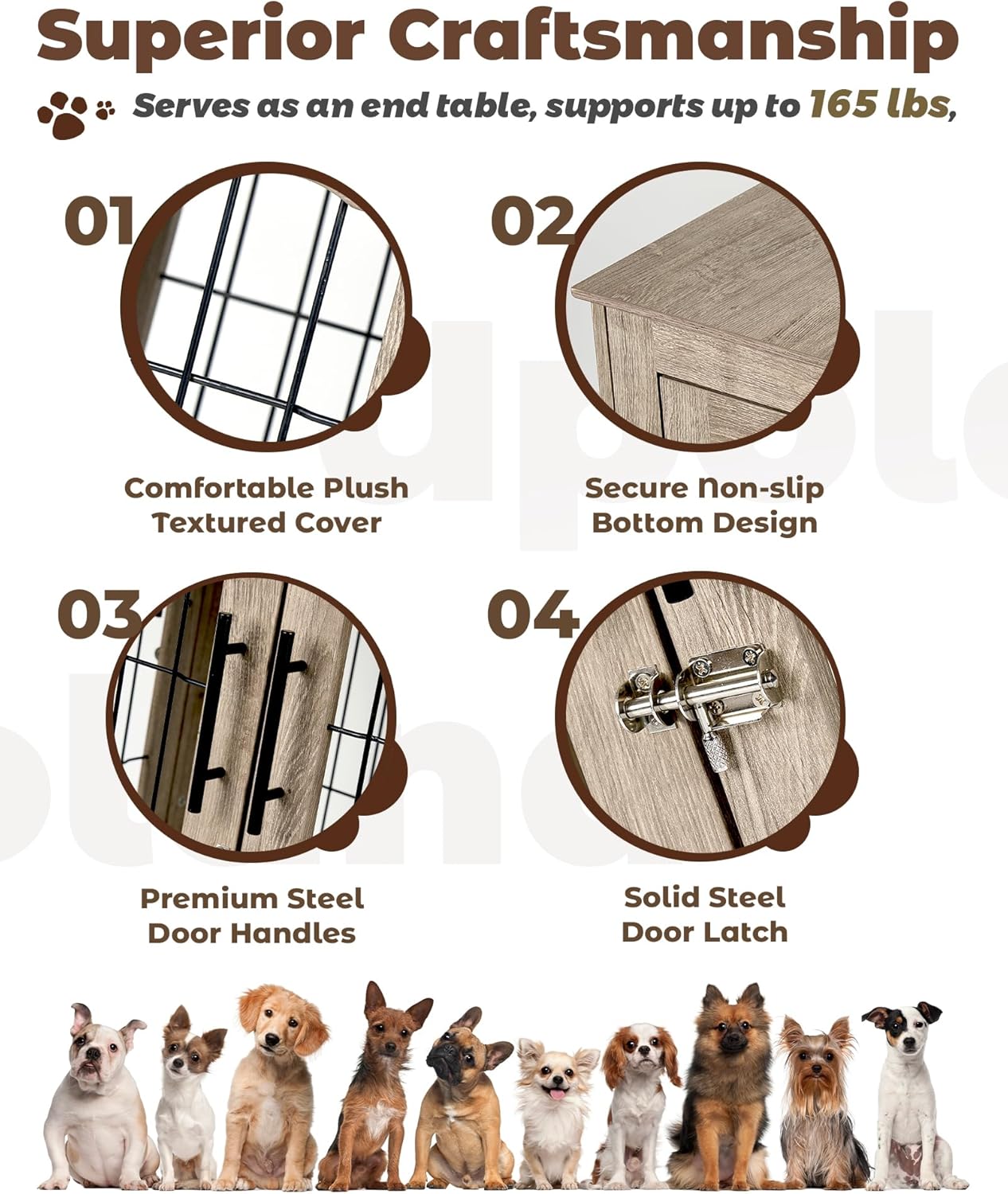 Superior Craftsmanship

Serves as an end table, supports up to 165 lbs,

01

Comfortable Plush Textured Cover

02

Secure Non-slip Bottom Design

03

Premium Steel Door Handles

04

Solid Steel Door Latch