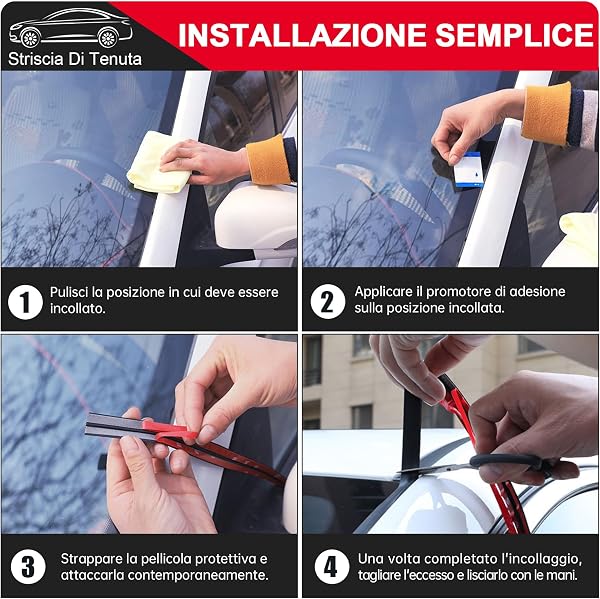 Striscia Di Tenuta

INSTALLAZIONE SEMPLICE

1 Pulisci la posizione in cui deve essere incollato.

2 Applicare il promotore di adesione sulla posizione incollata.

3 Strappare la pellicola protettiva e attaccarla contemporaneamente.

4 Una volta completato l'incollaggio, tagliare l'eccesso e lisciarlo con le mani.