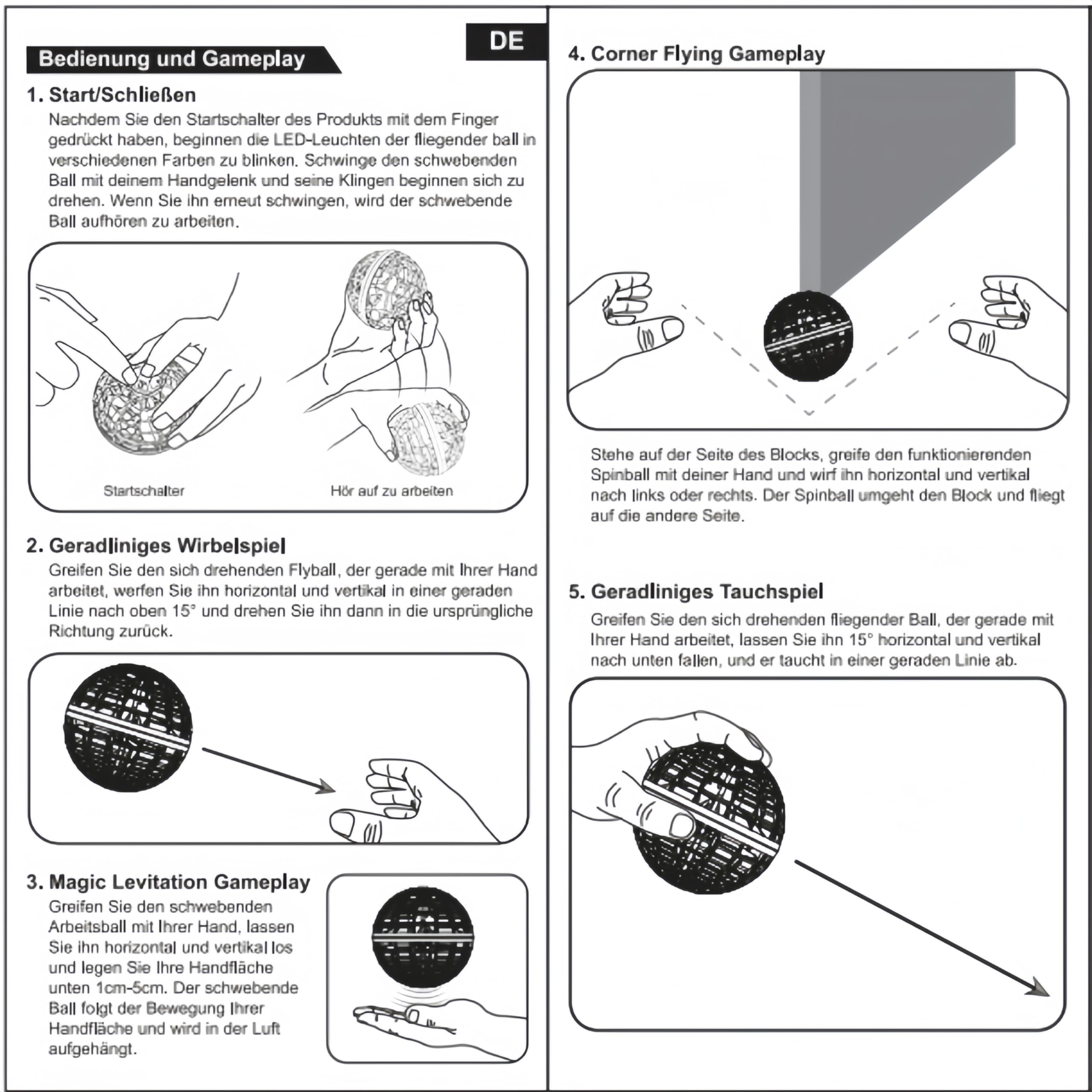 DE

Bedienung und Gameplay

1. Start/Schließen

Nachdem Sie den Startschalter des Produkts mit dem Finger gedrückt haben, beginnen die LED-Leuchten der fliegender ball in verschiedenen Farben zu blinken. Schwinge den schwebenden Ball mit deinem Handgelenk und seine Klingen beginnen sich zu drehen. Wenn Sie ihn erneut schwingen, wird der schwebende Ball aufhören zu arbeiten.

Startschalter

Hör auf zu arbeiten

2. Geradliniges Wirbelspiel

Greifen Sie den sich drehenden Flyball, der gerade mit Ihrer Hand arbeitet, werfen Sie ihn horizontal und vertikal in einer geraden Linie nach oben 15° und drehen Sie ihn dann in die ursprüngliche Richtung zurück.

3. Magic Levitation Gameplay

Greifen Sie den schwebenden Arbeitsball mit Ihrer Hand, lassen Sie ihn horizontal und vertikal los und legen Sie Ihre Handfläche unten 1cm-5cm. Der schwebende Ball folgt der Bewegung Ihrer Handfläche und wird in der Luft aufgehängt.

4. Corner Flying Gameplay

Stehe auf der Seite des Blocks, greife den funktionierenden Spinball mit deiner Hand und wirf ihn horizontal und vertikal nach links oder rechts. Der Spinball umgeht den Block und fliegt auf die andere Seite.

5. Geradliniges Tauchspiel

Greifen Sie den sich drehenden fliegender Ball, der gerade mit Ihrer Hand arbeitet, lassen Sie ihn 15° horizontal und vertikal nach unten fallen, und er taucht in einer geraden Linie ab.