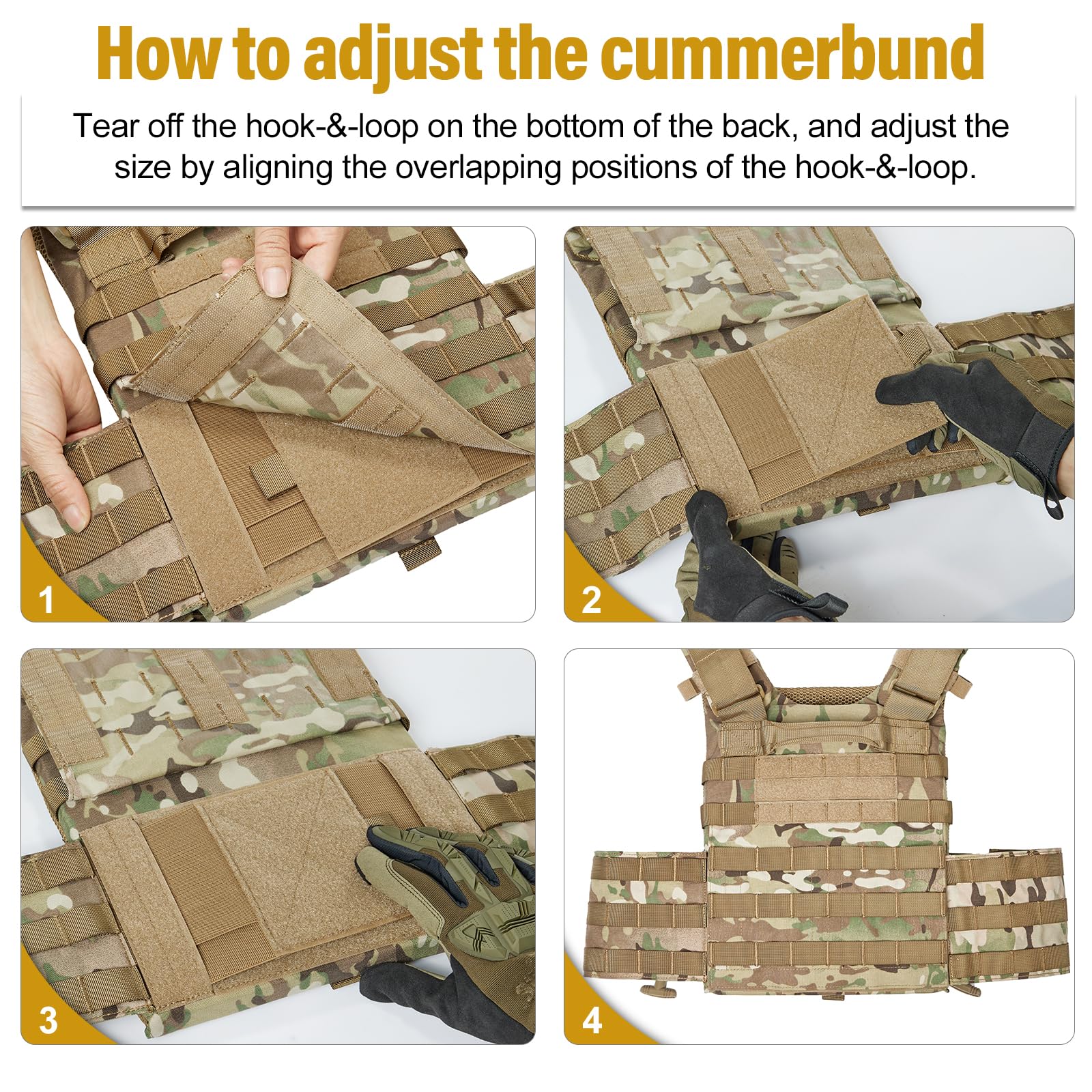 How to adjust the cummerbund

Tear off the hook-&-loop on the bottom of the back, and adjust the size by aligning the overlapping positions of the hook-&-loop.

1

2

3

4