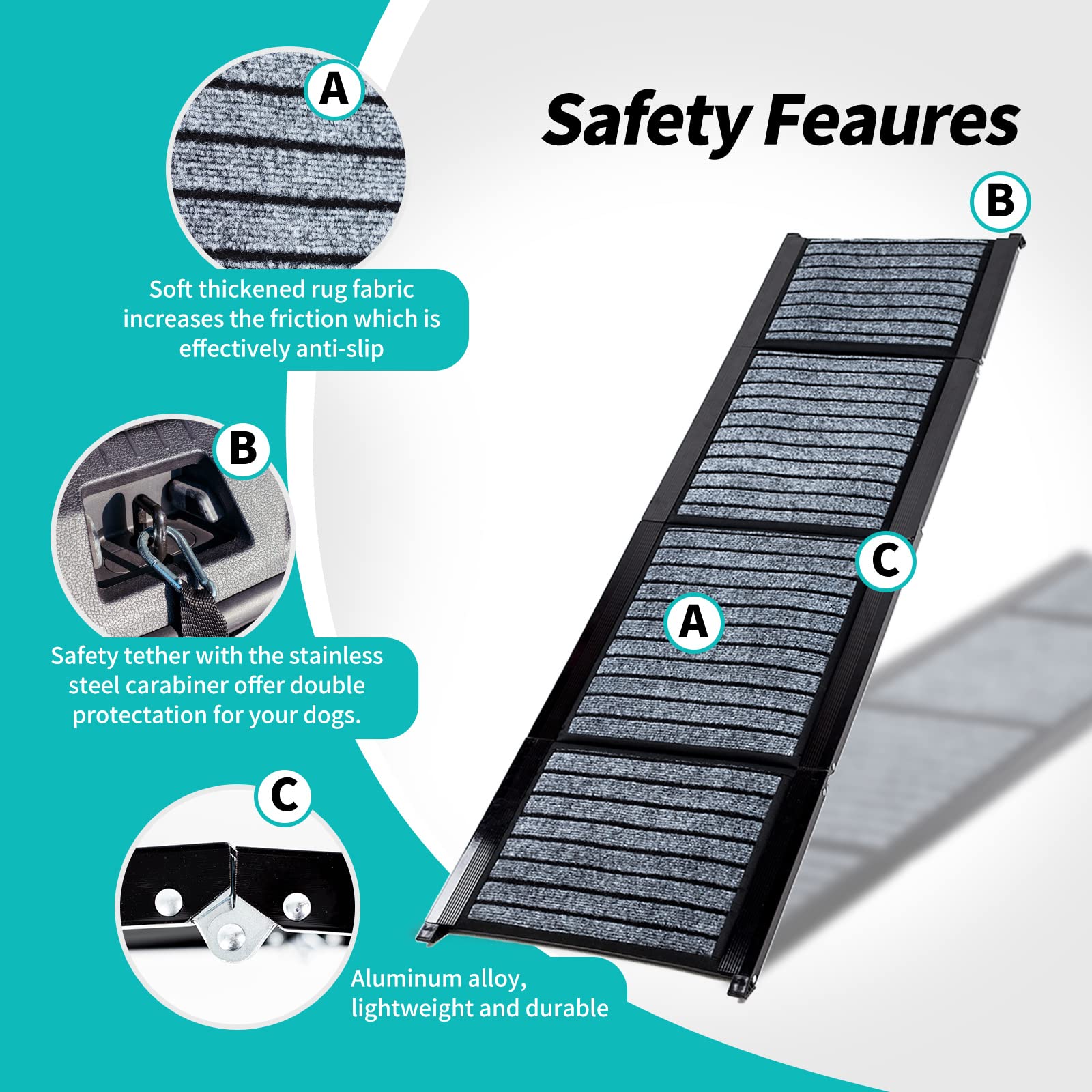 Safety Feaures

A

Soft thickened rug fabric increases the friction which is effectively anti-slip

B

Safety tether with the stainless steel carabiner offer double protectation for your dogs.

C

Aluminum alloy, lightweight and durable

B

C

A