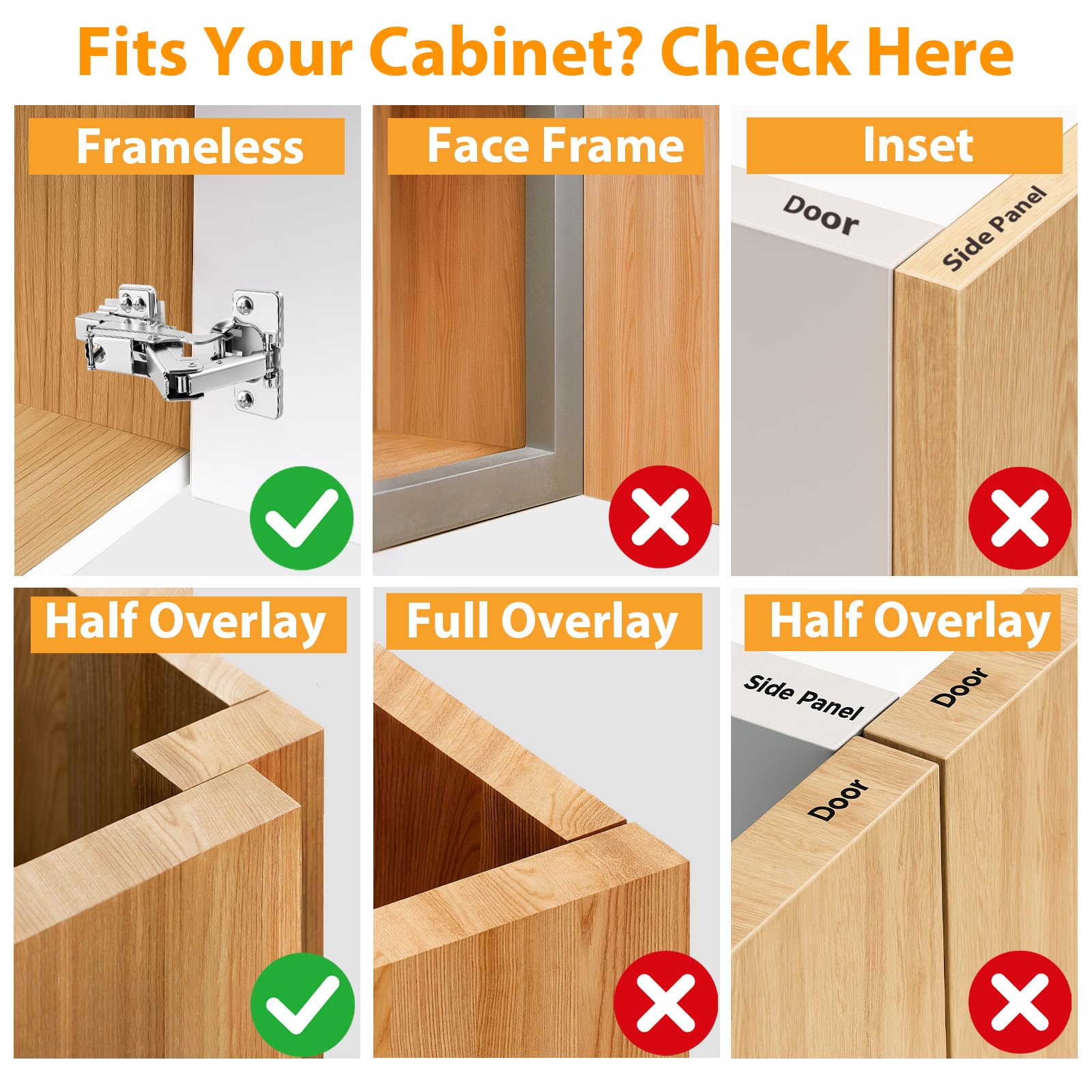 Fits Your Cabinet? Check Here

Frameless

Face Frame

Inset

Door

Side Panel

Half Overlay

Full Overlay

Half Overlay

Side Panel

Door

Door