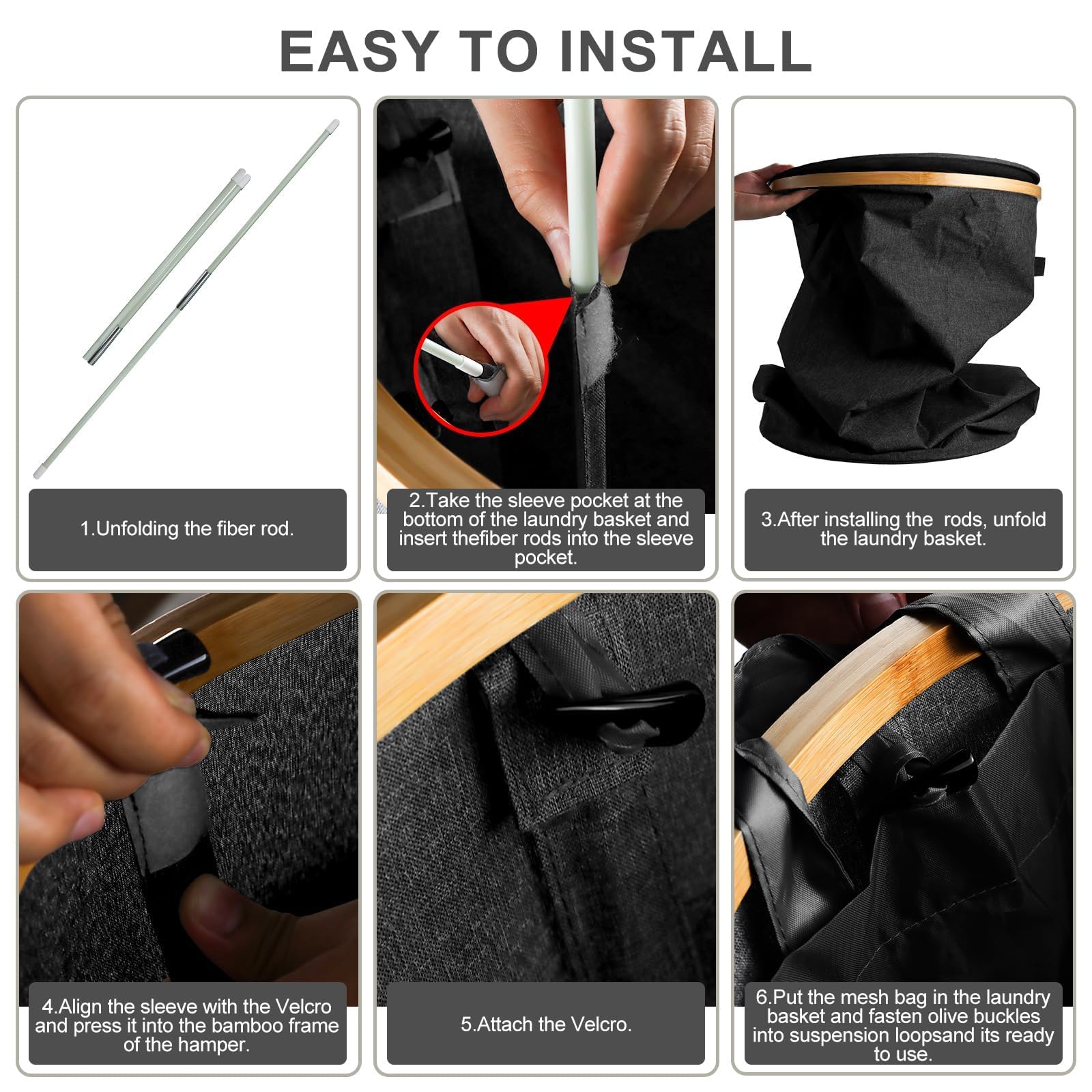 EASY TO INSTALL

1.Unfolding the fiber rod.

2.Take the sleeve pocket at the bottom of the laundry basket and insert thefiber rods into the sleeve pocket.

3.After installing the rods, unfold the laundry basket.

4.Align the sleeve with the Velcro and press it into the bamboo frame of the hamper.

5.Attach the Velcro.

6.Put the mesh bag in the laundry basket and fasten olive buckles into suspension loopsand its ready to use.