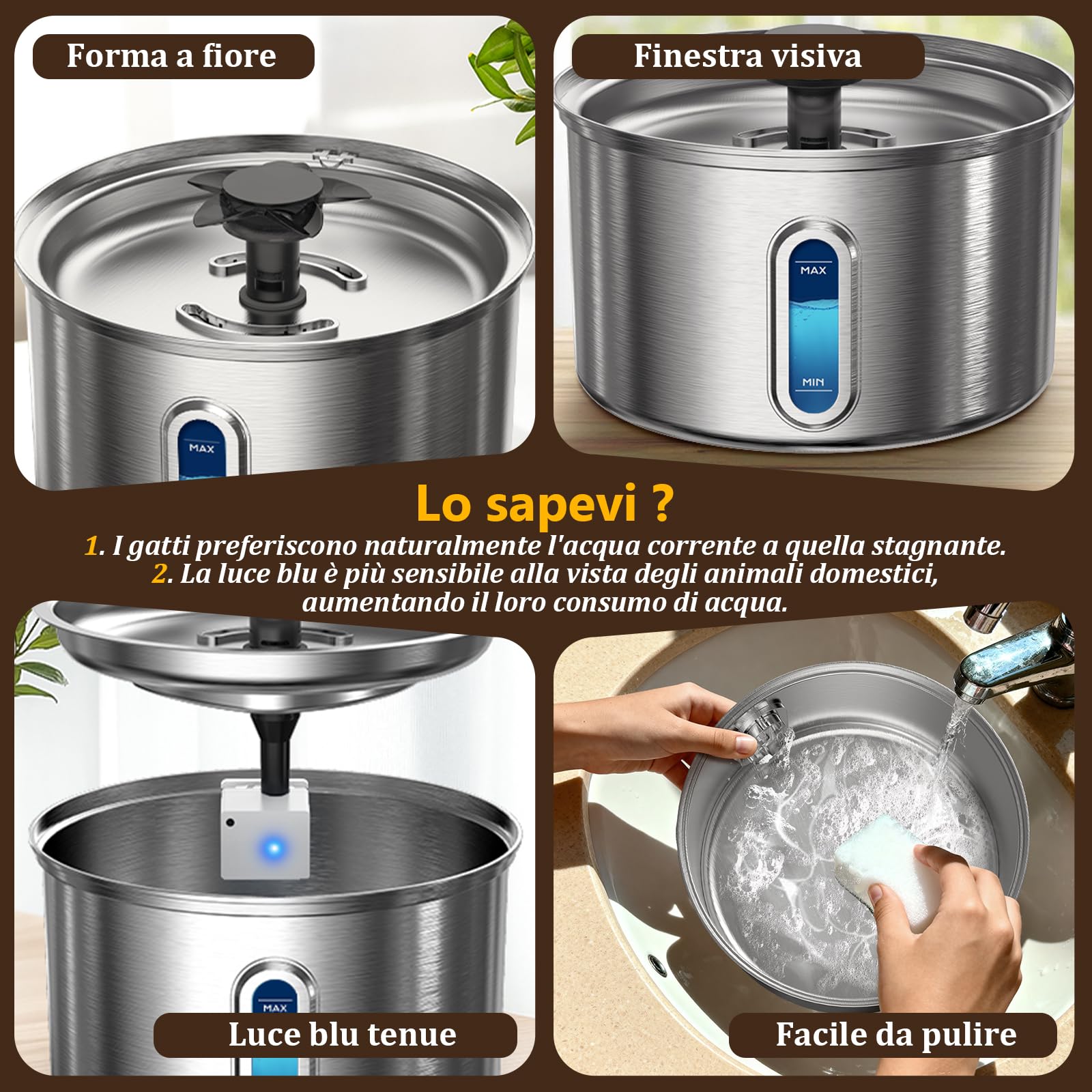 Forma a fiore

MAX

Finestra visiva

MAX

MIN

Lo sapevi ?

1. I gatti preferiscono naturalmente l'acqua corrente a quella stagnante.
2. La luce blu è più sensibile alla vista degli animali domestici, aumentando il loro consumo di acqua.

MAX

Luce blu tenue

Facile da pulire