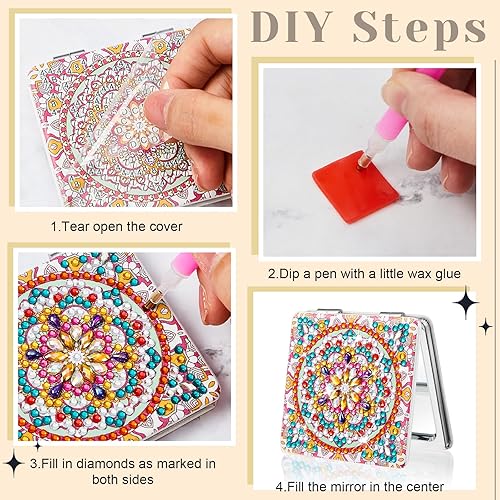 DIY Steps

1.Tear open the cover

2.Dip a pen with a little wax glue

3.Fill in diamonds as marked in both sides

4.Fill the mirror in the center